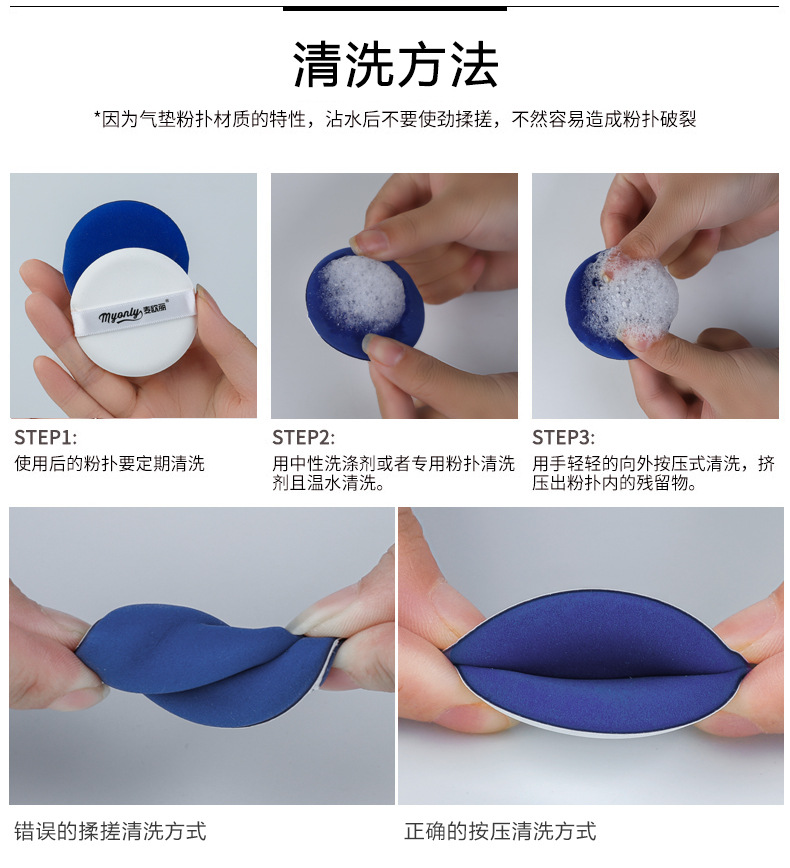 清洗方法

*因为气垫粉扑材质的特性，沾水后不要使劲揉搓，不然容易造成粉扑破裂

Myonly 麦欧丽

STEP1:
使用后的粉扑要定期清洗

STEP2:
用中性洗涤剂或者专用粉扑清洗剂且温水清洗。

STEP3:
用手轻轻的向外按压式清洗，挤压出粉扑内的残留物。

错误的揉搓清洗方式

正确的按压清洗方式