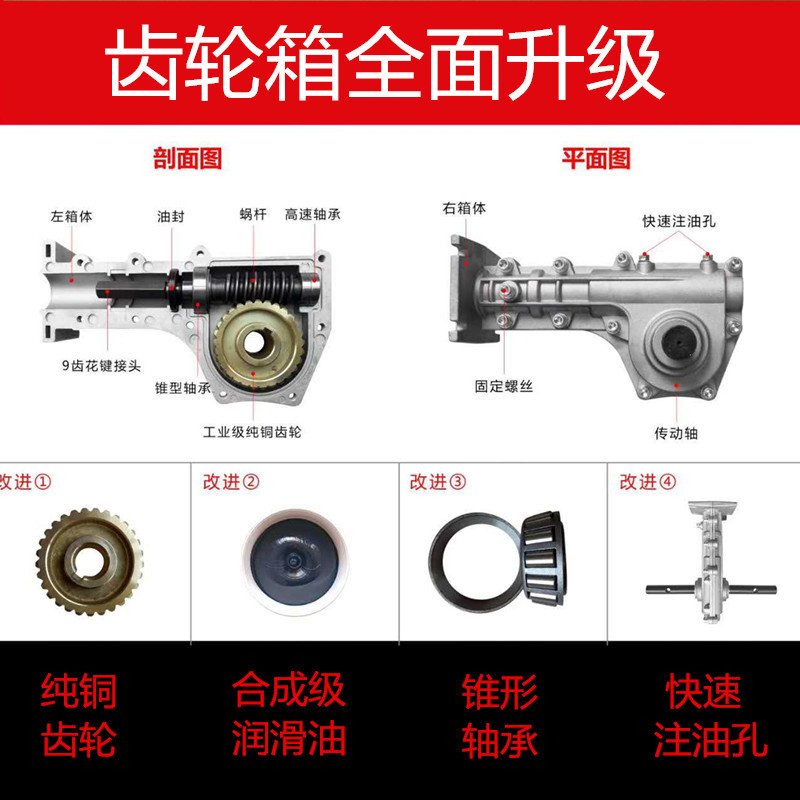 齿轮箱全面升级

剖面图

左箱体
油封
蜗杆
高速轴承
9齿花键接头
锥型轴承
工业级纯铜齿轮

平面图

右箱体
快速注油孔
固定螺丝
传动轴

改进①
改进②
改进③
改进④

纯铜齿轮
合成级润滑油
锥形轴承
快速注油孔