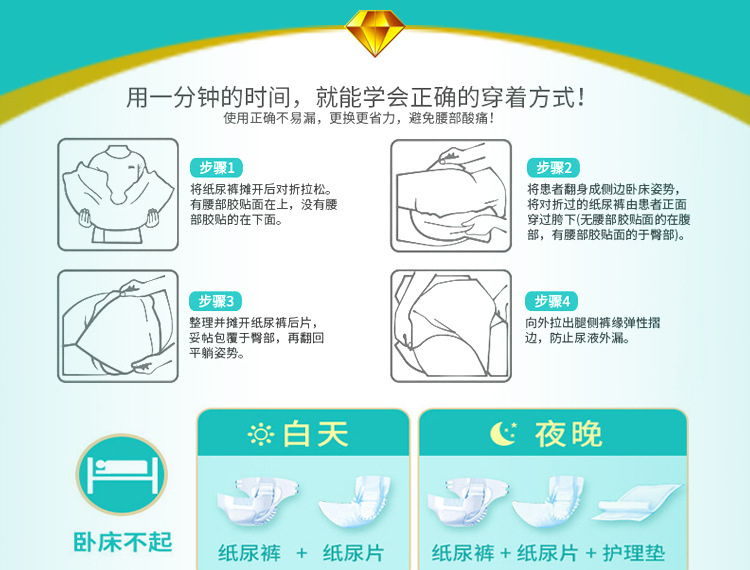 用一分钟的时间，就能学会正确的穿着方式！
使用正确不易漏，更换更省力，避免腰部酸痛！

步骤1
将纸尿裤摊开后对折拉松。有腰部胶贴面在上，没有腰部胶贴的在下面。

步骤2
将患者翻身成侧边卧床姿势，将对折过的纸尿裤由患者正面穿过胯下(无腰部胶贴面的在腹部，有腰部胶贴面的于臀部)。

步骤3
整理并摊开纸尿裤后片，妥帖包覆于臀部，再翻回平躺姿势。

步骤4
向外拉出腿侧裤缘弹性摺边，防止尿液外漏。

卧床不起

白天
纸尿裤 + 纸尿片

夜晚
纸尿裤 + 纸尿片 + 护理垫