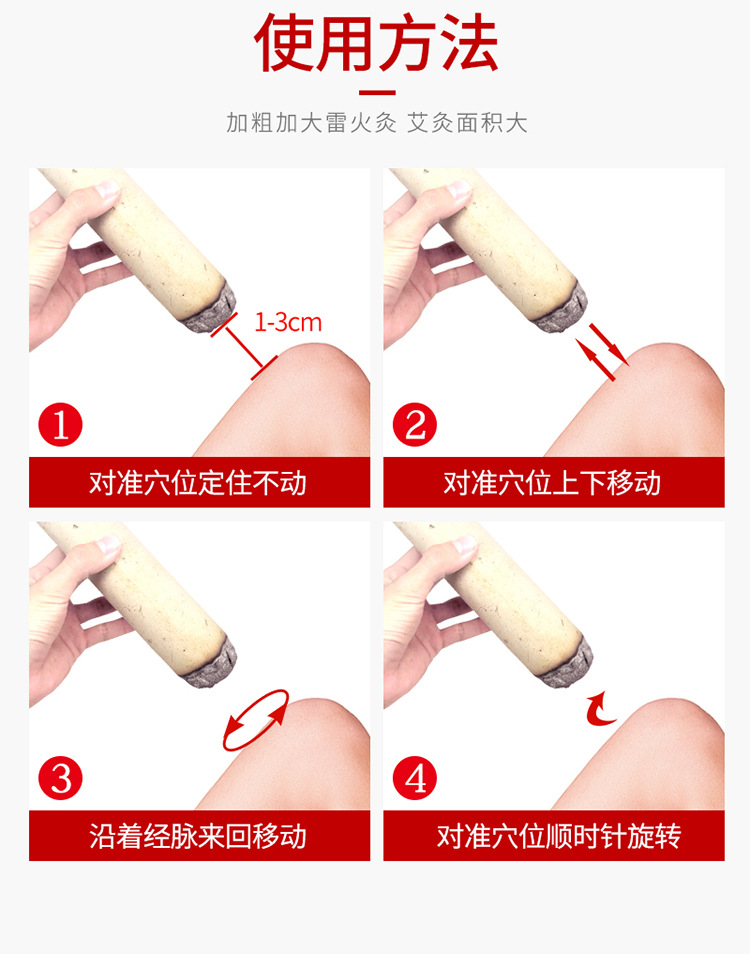 使用方法

加粗加大雷火灸 艾灸面积大

1-3cm

1

对准穴位定住不动

2

对准穴位上下移动

3

沿着经脉来回移动

4

对准穴位顺时针旋转