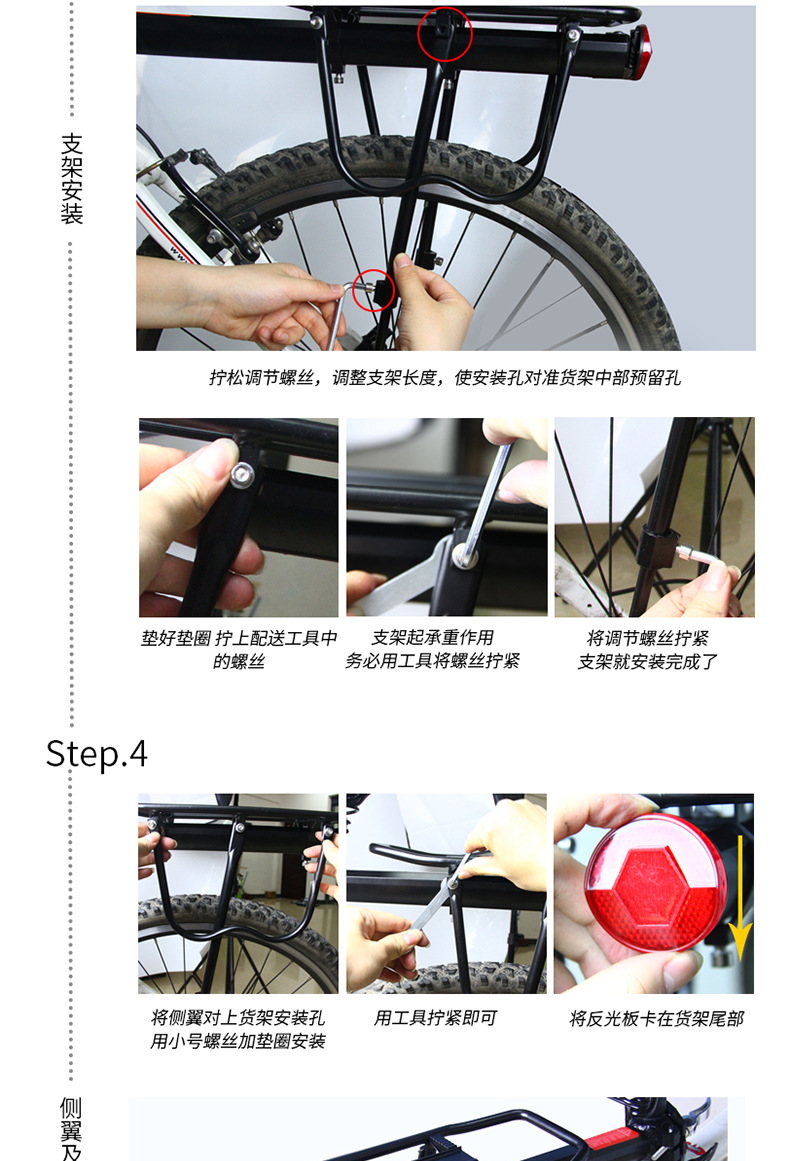 支架安装

拧松调节螺丝，调整支架长度，使安装孔对准货架中部预留孔

垫好垫圈 拧上配送工具中的螺丝

支架起承重作用
务必用工具将螺丝拧紧

将调节螺丝拧紧
支架就安装完成了

Step.4

将侧翼对上货架安装孔
用小号螺丝加垫圈安装

用工具拧紧即可

将反光板卡在货架尾部

侧翼及