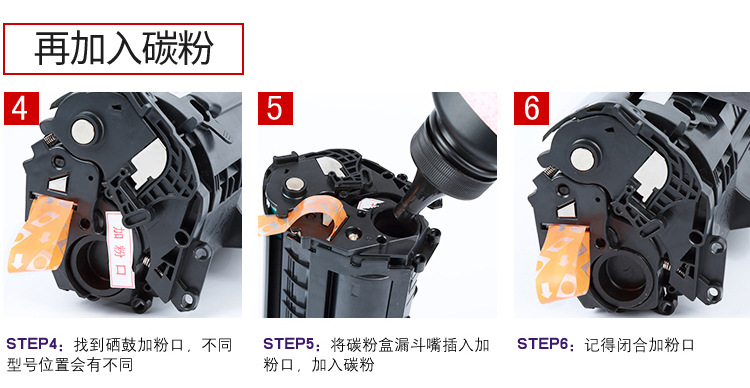 再加入碳粉

4

加粉口

STEP4：找到硒鼓加粉口，不同型号位置会有不同

5

STEP5：将碳粉盒漏斗嘴插入加粉口，加入碳粉

6

STEP6：记得闭合加粉口