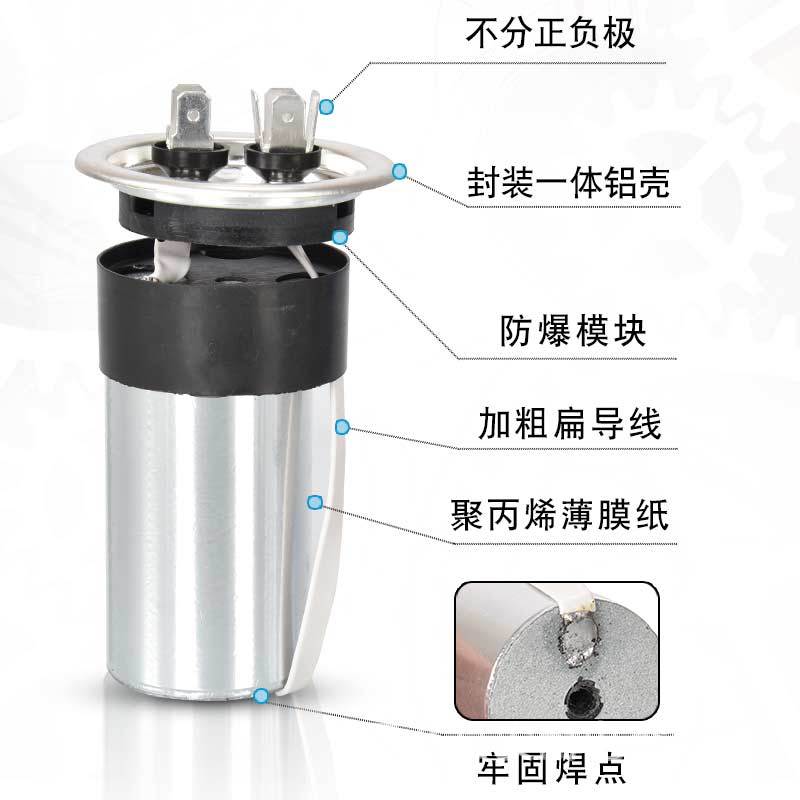 不分正负极

封装一体铝壳

防爆模块

加粗扁导线

聚丙烯薄膜纸

牢固焊点