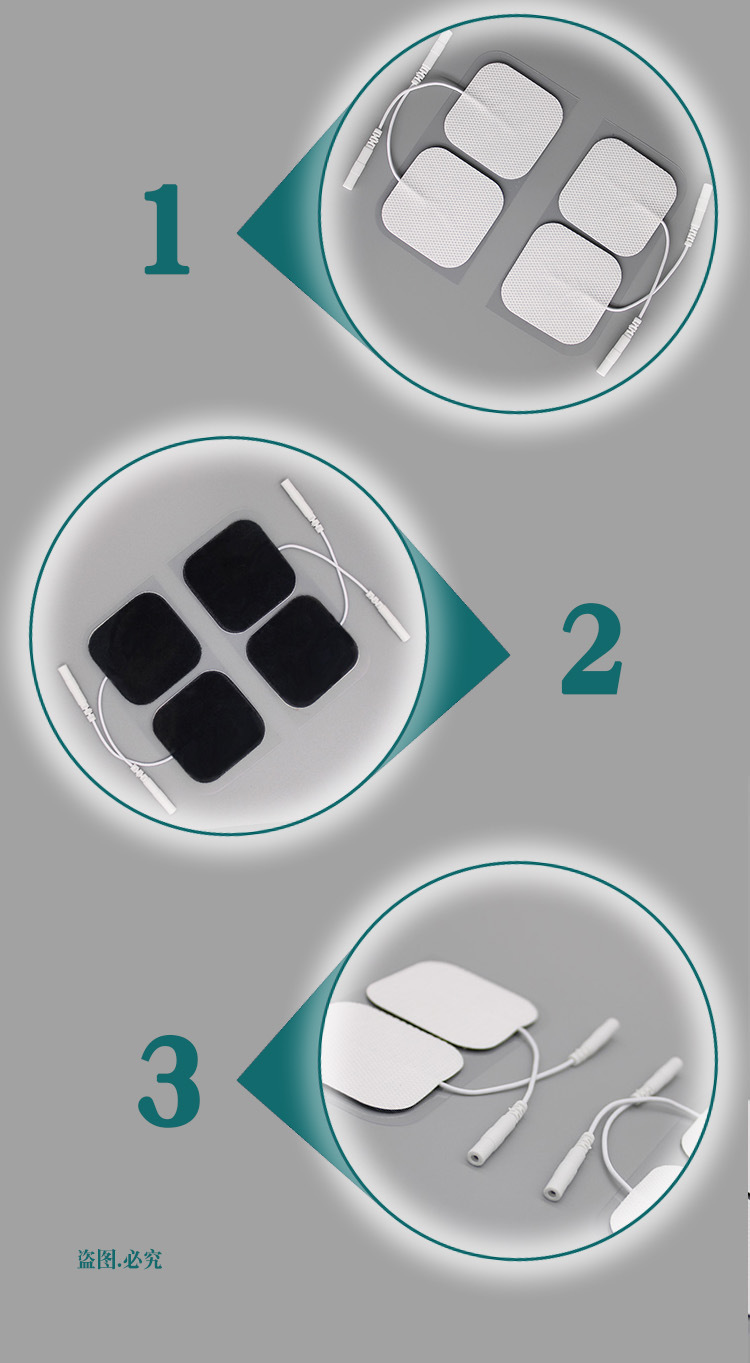 1

2

3

盗图.必究