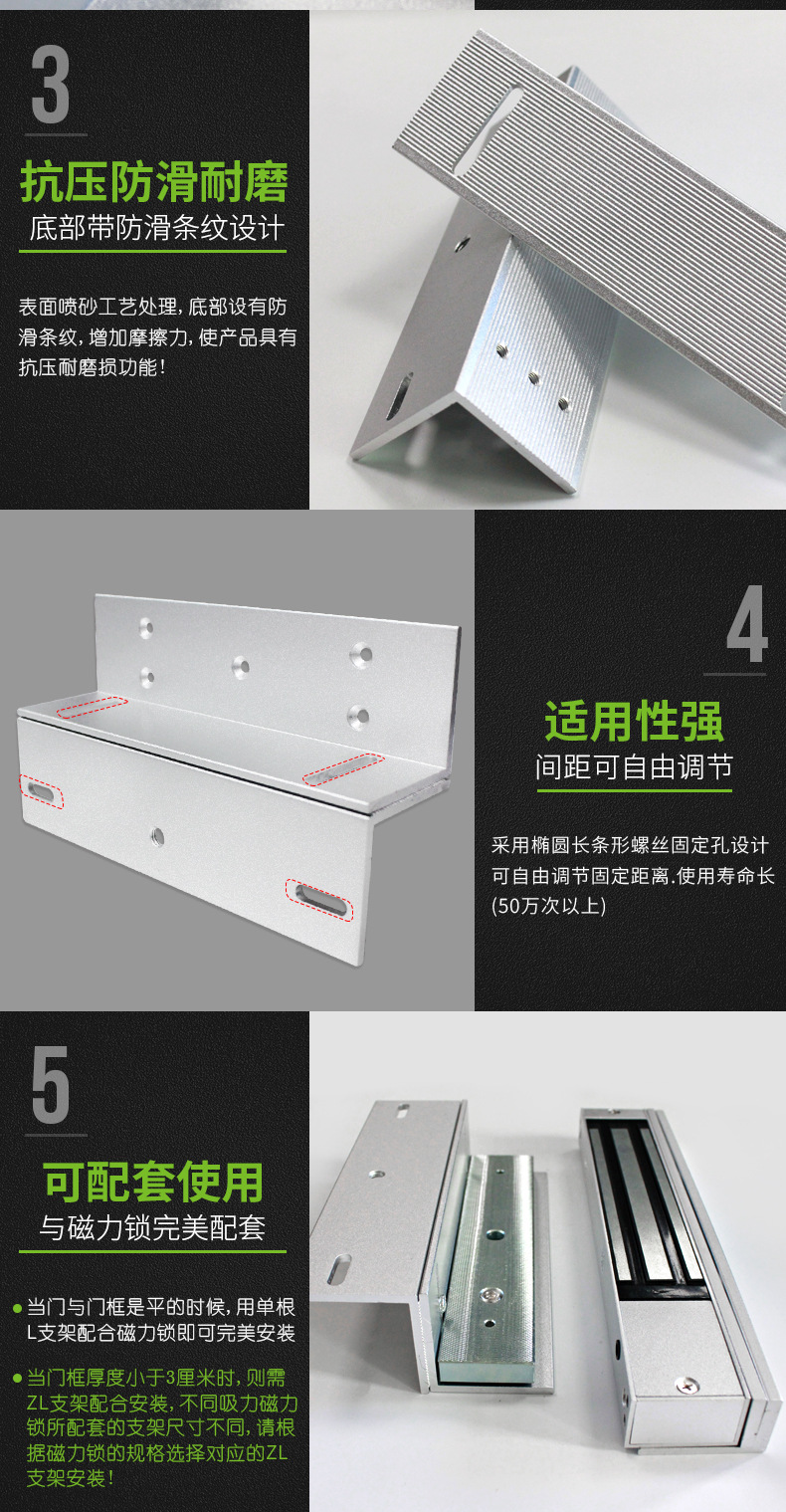 3

抗压防滑耐磨

底部带防滑条纹设计

表面喷砂工艺处理，底部设有防滑条纹，增加摩擦力，使产品具有抗压耐磨损功能！

4

适用性强

间距可自由调节

采用椭圆长条形螺丝固定孔设计可自由调节固定距离.使用寿命长(50万次以上)

5

可配套使用

与磁力锁完美配套

● 当门与门框是平的时候，用单根L支架配合磁力锁即可完美安装

● 当门框厚度小于3厘米时，则需ZL支架配合安装，不同吸力磁力锁所配套的支架尺寸不同，请根据磁力锁的规格选择对应的ZL支架安装！