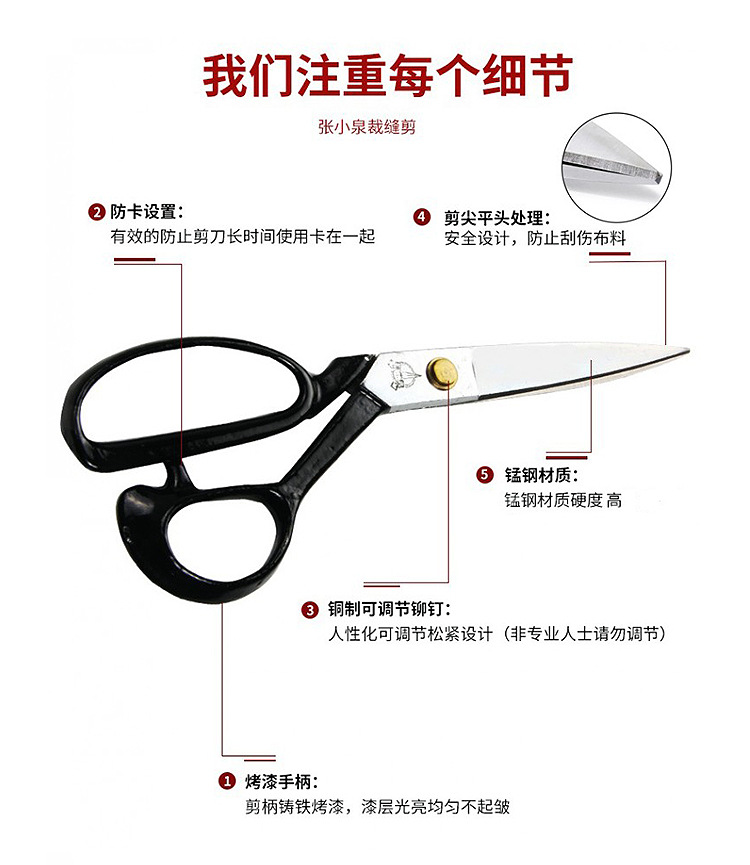 我们注重每个细节

张小泉裁缝剪

2 防卡设置:
有效的防止剪刀长时间使用卡在一起

4 剪尖平头处理:
安全设计，防止刮伤布料

5 锰钢材质:
锰钢材质硬度 高

3 铜制可调节铆钉:
人性化可调节松紧设计（非专业人士请勿调节）

1 烤漆手柄:
剪柄铸铁烤漆，漆层光亮均匀不起皱