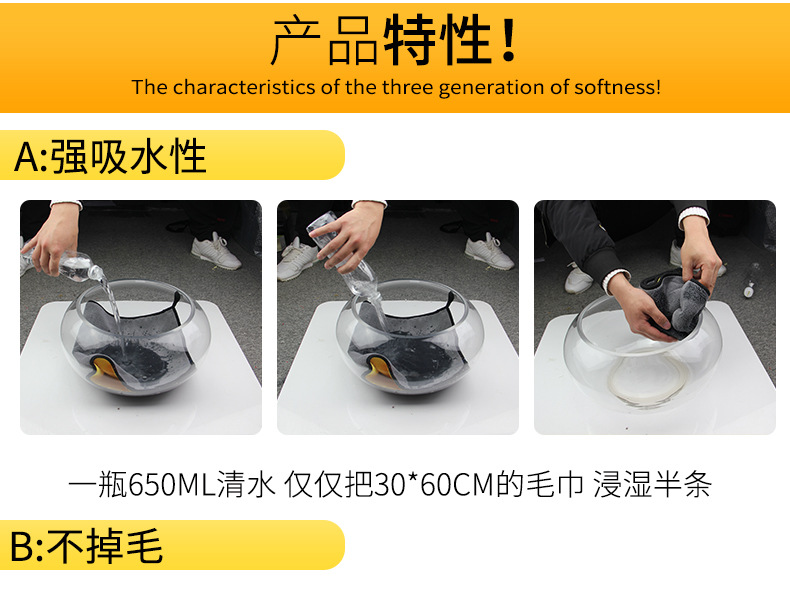 产品特性！
The characteristics of the three generation of softness!

A:强吸水性

一瓶650ML清水 仅仅把30*60CM的毛巾 浸湿半条

B:不掉毛