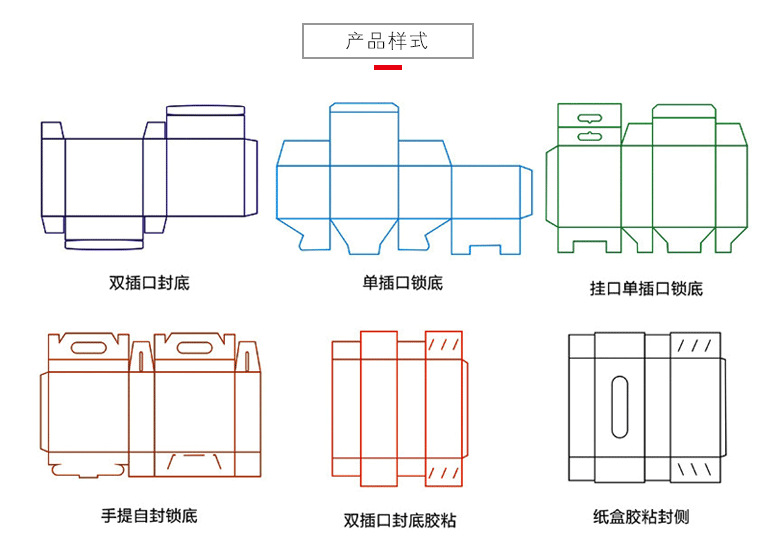 产品样式

双插口封底

单插口锁底

挂口单插口锁底

手提自封锁底

双插口封底胶粘

纸盒胶粘封侧