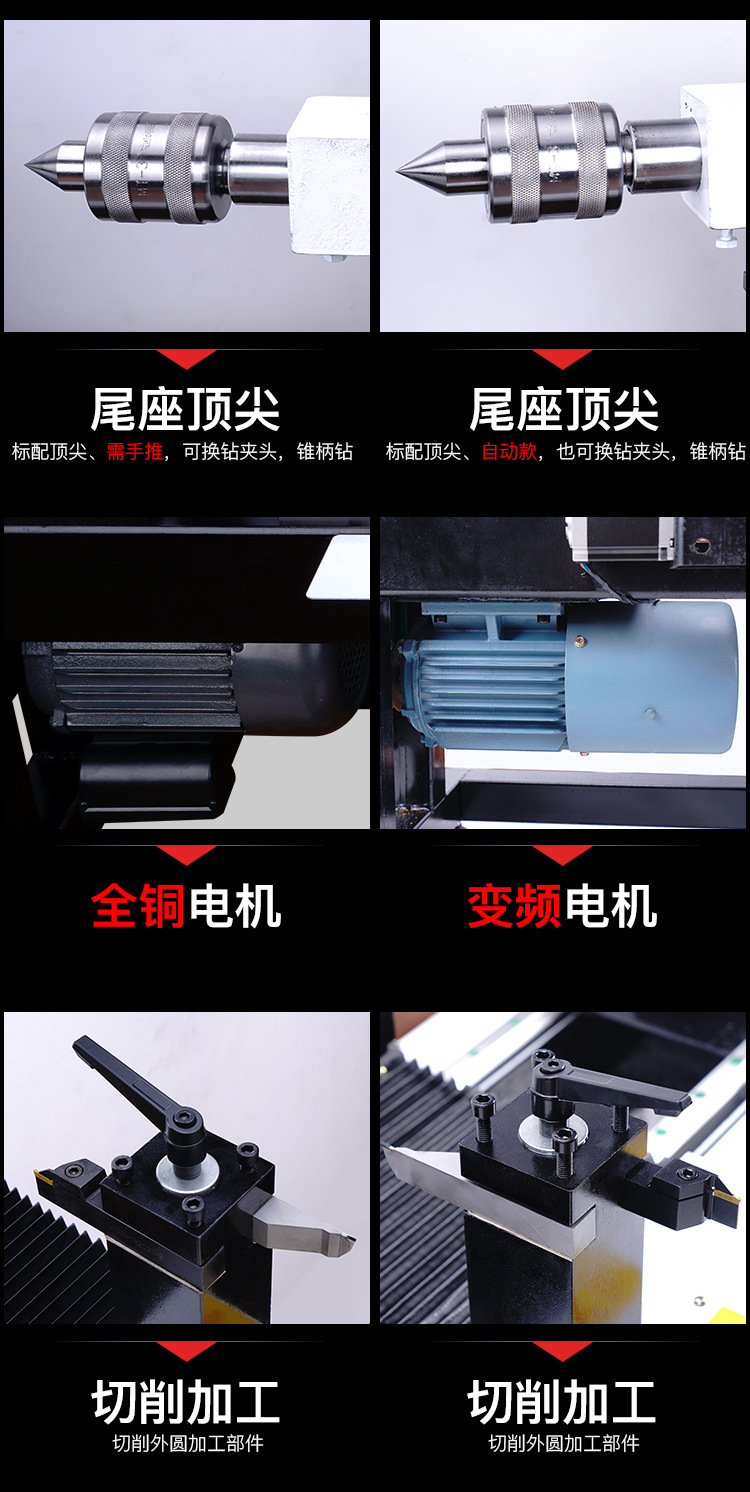 尾座顶尖
标配顶尖、需手推，可换钻夹头，锥柄钻

尾座顶尖
标配顶尖、自动款，也可换钻夹头，锥柄钻

全铜电机

变频电机

切削加工
切削外圆加工部件

切削加工
切削外圆加工部件