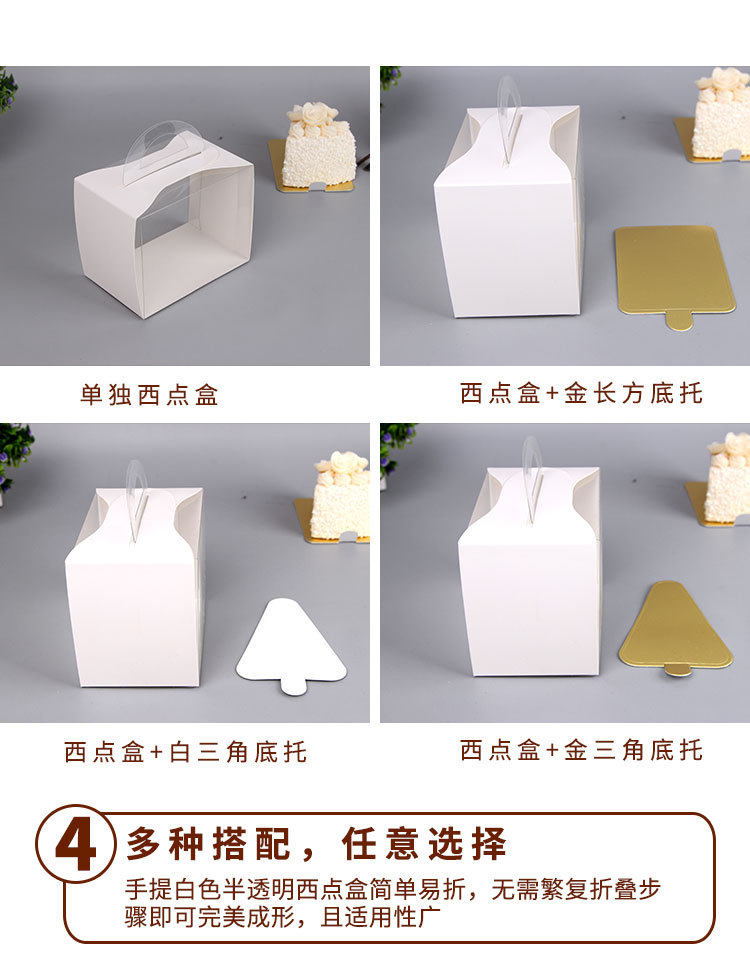 单独西点盒

西点盒+金长方底托

西点盒+白三角底托

西点盒+金三角底托

4 多种搭配，任意选择

手提白色半透明西点盒简单易折，无需繁复折叠步骤即可完美成形，且适用性广