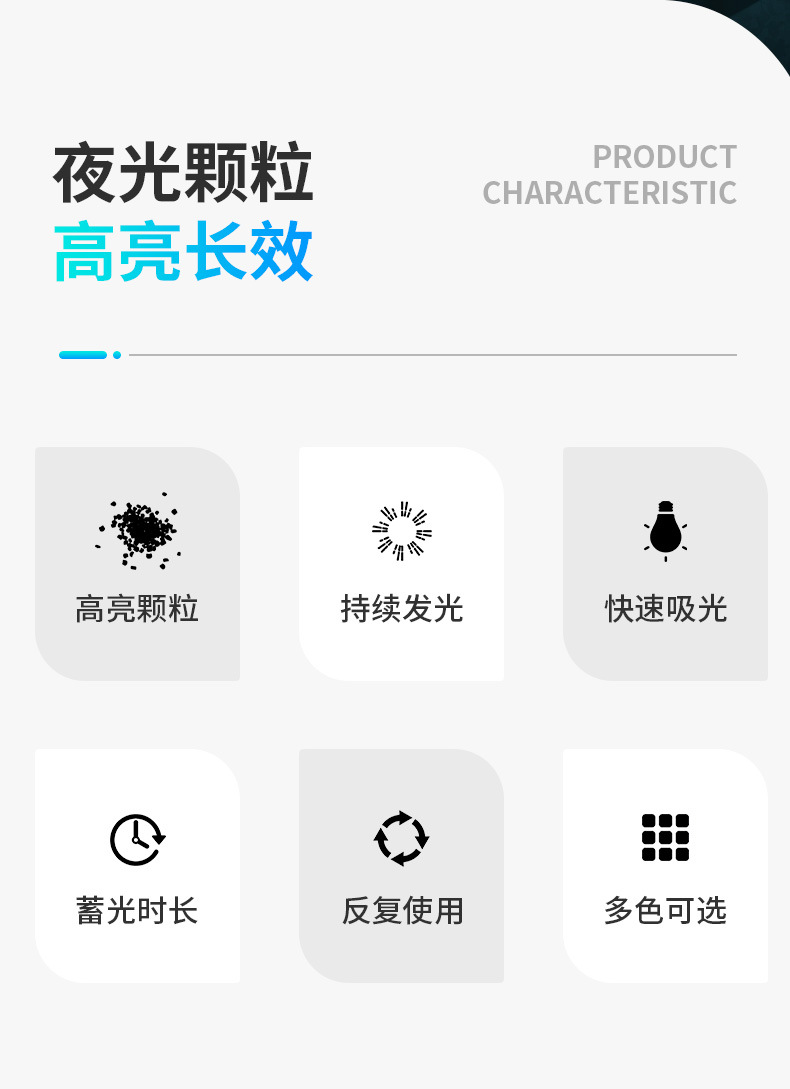 夜光颗粒
高亮长效

PRODUCT
CHARACTERISTIC

高亮颗粒

持续发光

快速吸光

蓄光时长

反复使用

多色可选