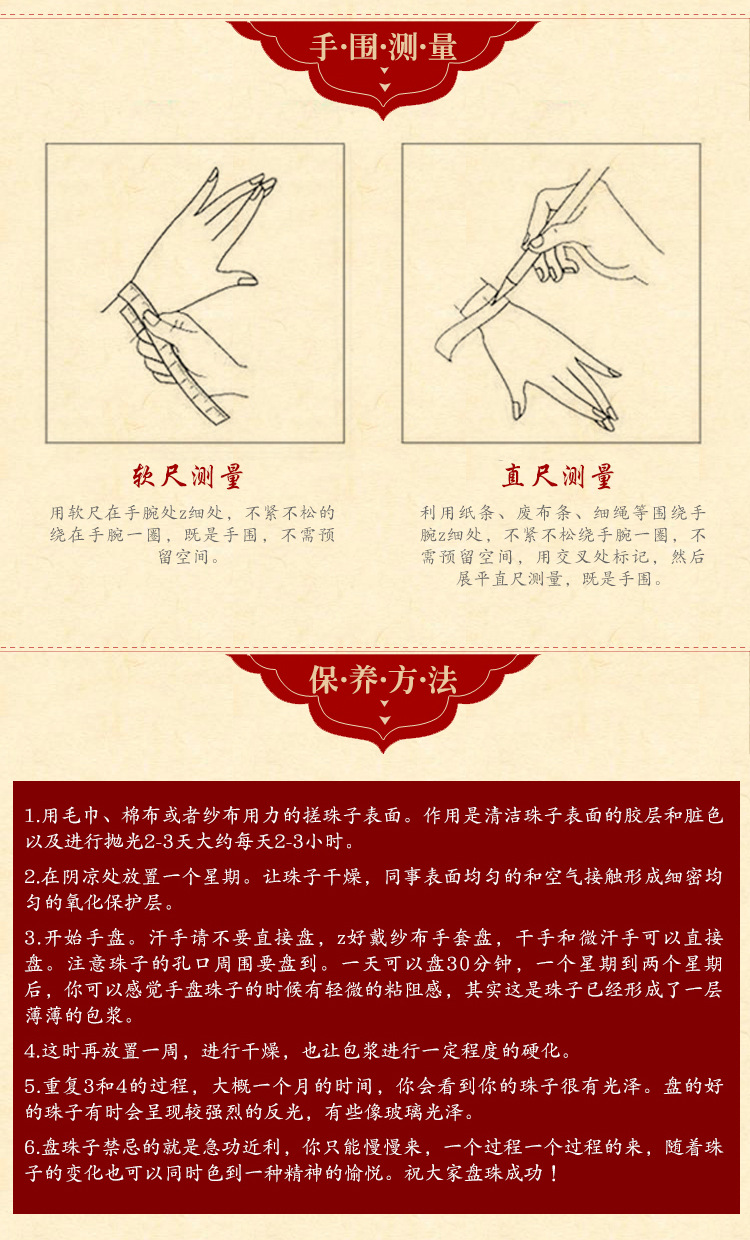 手·围·测·量

软尺测量

用软尺在手腕处z细处，不紧不松的绕在手腕一圈，既是手围，不需预留空间。

直尺测量

利用纸条、废布条、细绳等围绕手腕z细处，不紧不松绕手腕一圈，不需预留空间，用交叉处标记，然后展平直尺测量，既是手围。

保·养·方·法

1.用毛巾、棉布或者纱布用力的搓珠子表面。作用是清洁珠子表面的胶层和脏色以及进行抛光2-3天大约每天2-3小时。

2.在阴凉处放置一个星期。让珠子干燥，同事表面均匀的和空气接触形成细密均匀的氧化保护层。

3.开始手盘。汗手请不要直接盘，z好戴纱布手套盘，干手和微汗手可以直接盘。注意珠子的孔口周围要盘到。一天可以盘30分钟，一个星期到两个星期后，你可以感觉手盘珠子的时候有轻微的粘阻感，其实这是珠子已经形成了一层薄薄的包浆。

4.这时再放置一周，进行干燥，也让包浆进行一定程度的硬化。

5.重复3和4的过程，大概一个月的时间，你会看到你的珠子很有光泽。盘的好的珠子有时会呈现较强烈的反光，有些像玻璃光泽。

6.盘珠子禁忌的就是急功近利，你只能慢慢来，一个过程一个过程的来，随着珠子的变化也可以同时色到一种精神的愉悦。祝大家盘珠成功！