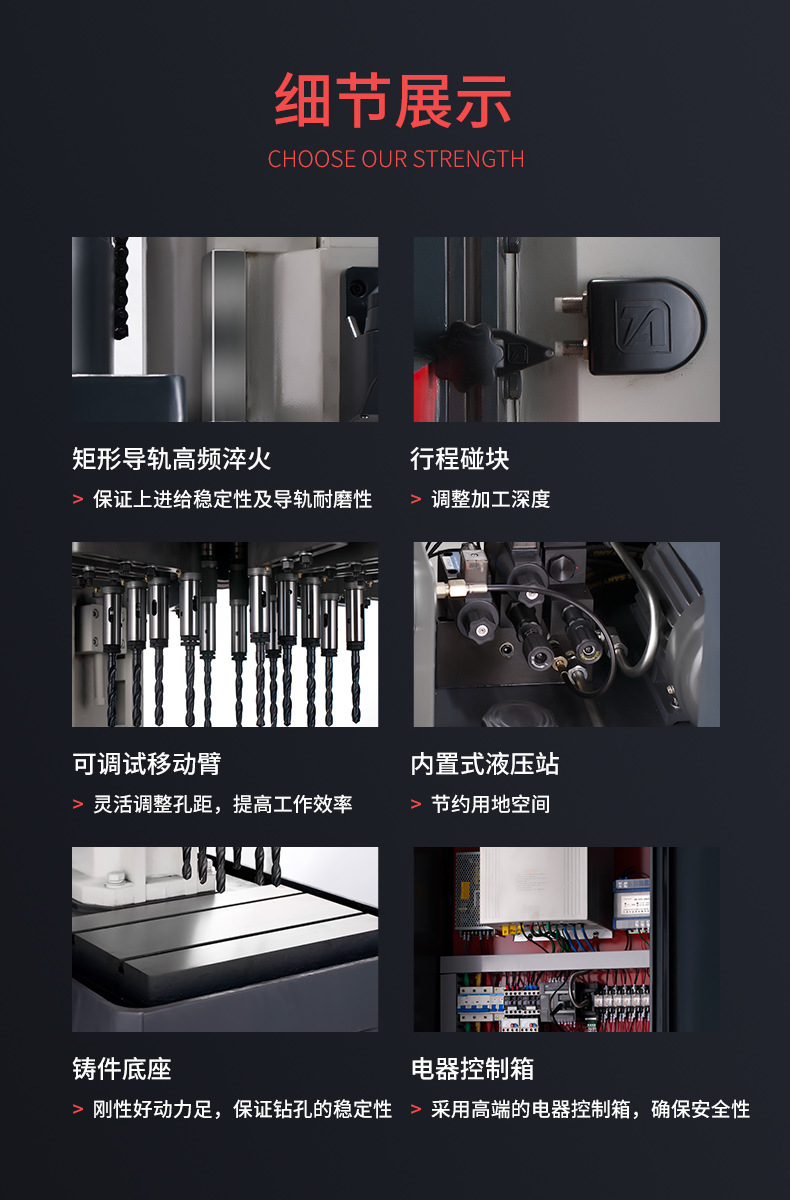 细节展示
CHOOSE OUR STRENGTH

矩形导轨高频淬火
> 保证上进给稳定性及导轨耐磨性

行程碰块
> 调整加工深度

可调试移动臂
> 灵活调整孔距，提高工作效率

内置式液压站
> 节约用地空间

铸件底座
> 刚性好动力足，保证钻孔的稳定性

电器控制箱
> 采用高端的电器控制箱，确保安全性