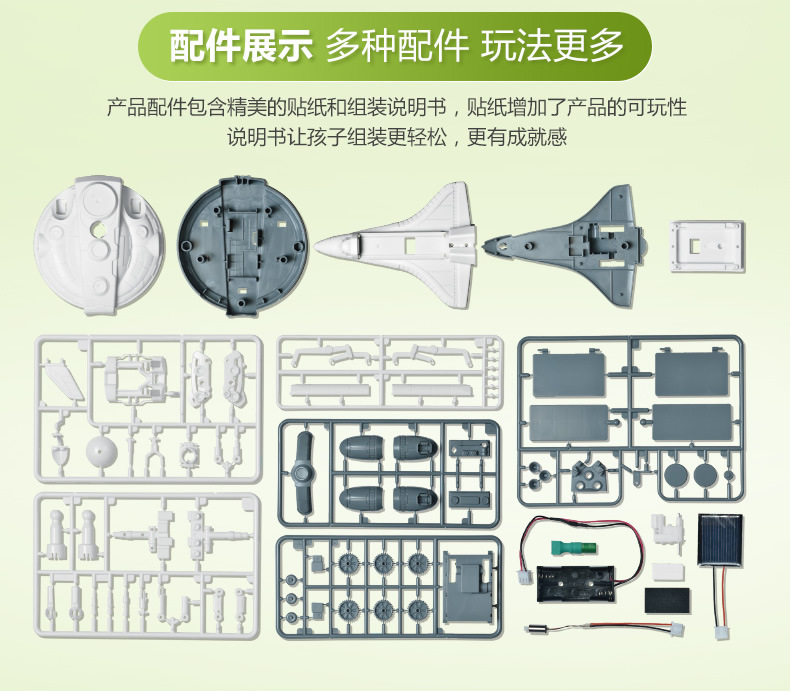 配件展示 多种配件 玩法更多

产品配件包含精美的贴纸和组装说明书，贴纸增加了产品的可玩性
说明书让孩子组装更轻松，更有成就感