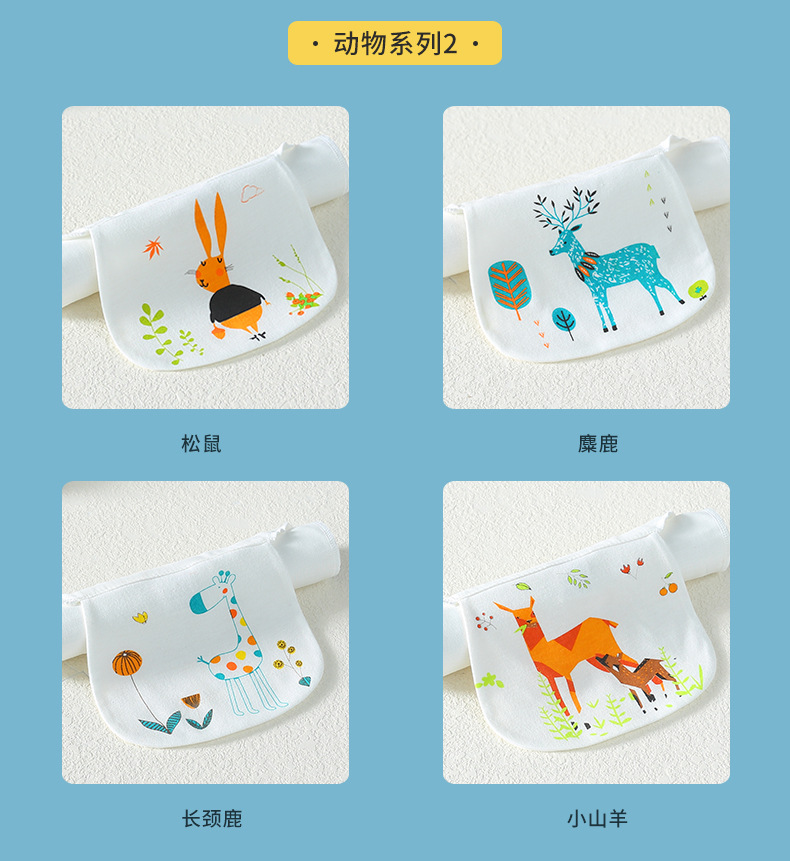 · 动物系列2 ·

松鼠

麋鹿

长颈鹿

小山羊