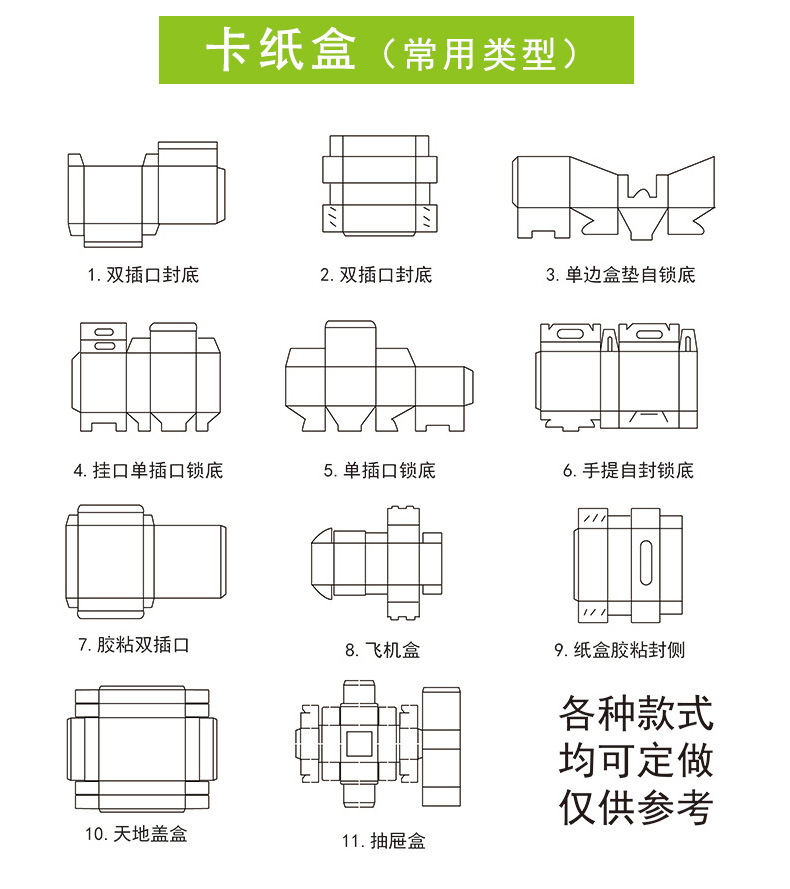 卡纸盒（常用类型）

1. 双插口封底

2. 双插口封底

3. 单边盒垫自锁底

4. 挂口单插口锁底

5. 单插口锁底

6. 手提自封锁底

7. 胶粘双插口

8. 飞机盒

9. 纸盒胶粘封侧

10. 天地盖盒

11. 抽屉盒

各种款式
均可定做
仅供参考