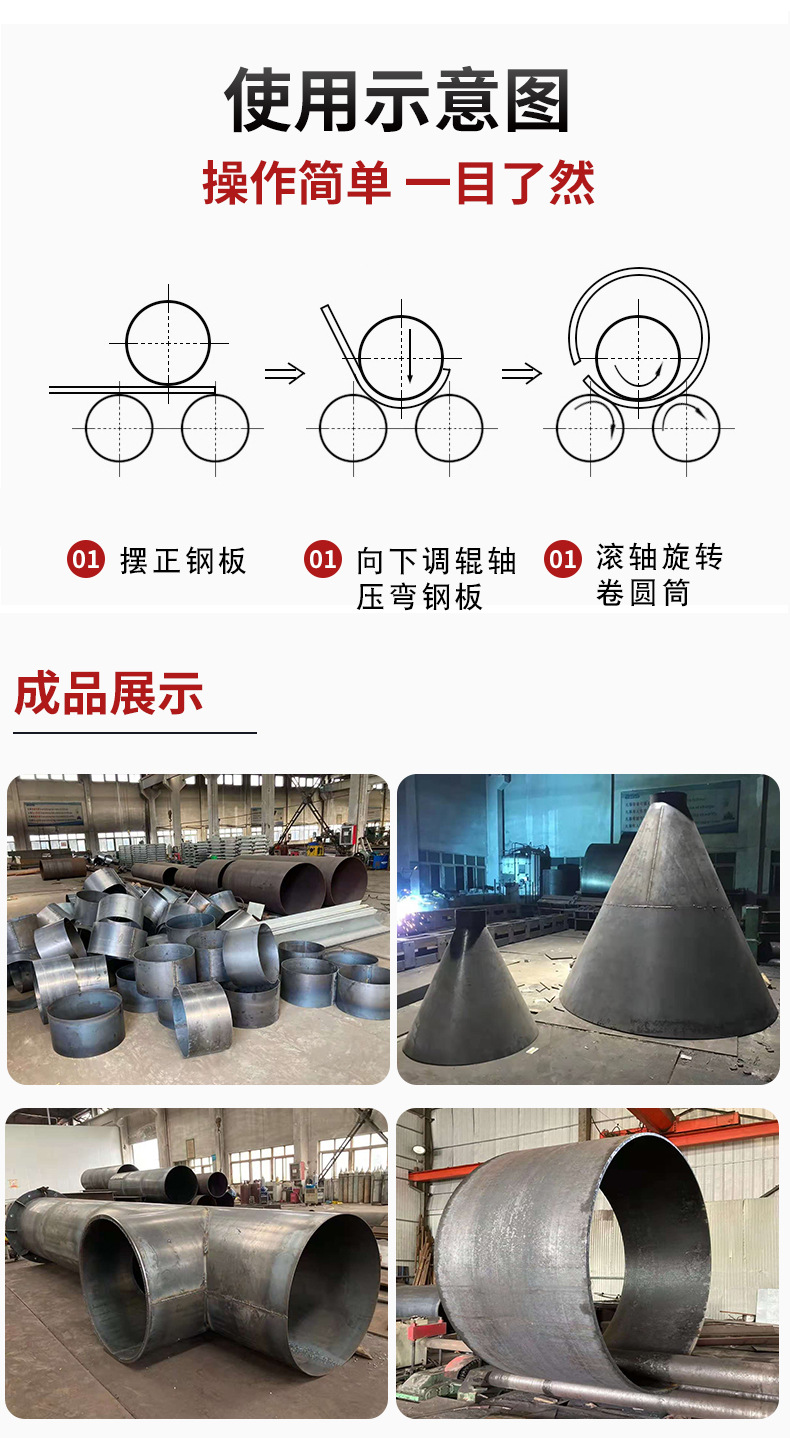 使用示意图

操作简单 一目了然

01 摆正钢板

01 向下调辊轴压弯钢板

01 滚轴旋转卷圆筒

成品展示