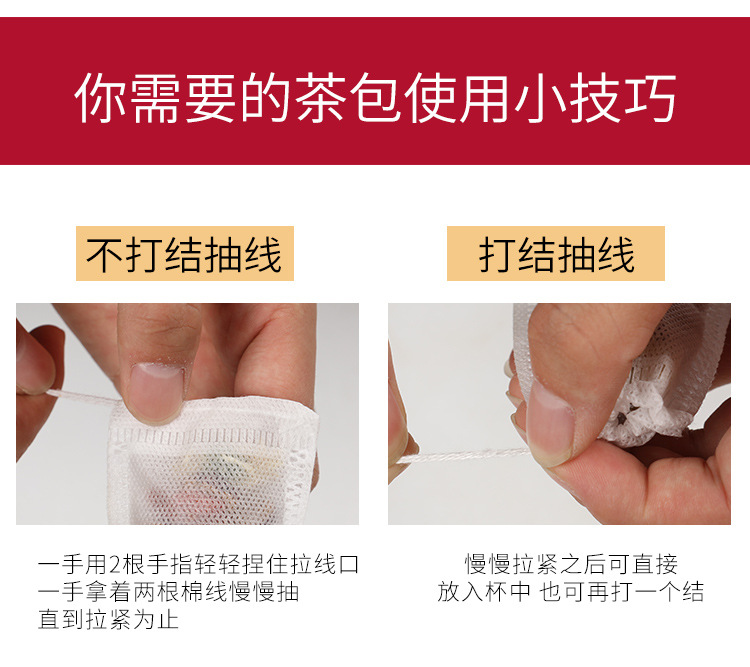 你需要的茶包使用小技巧

不打结抽线

一手用2根手指轻轻捏住拉线口
一手拿着两根棉线慢慢抽
直到拉紧为止

打结抽线

慢慢拉紧之后可直接
放入杯中 也可再打一个结