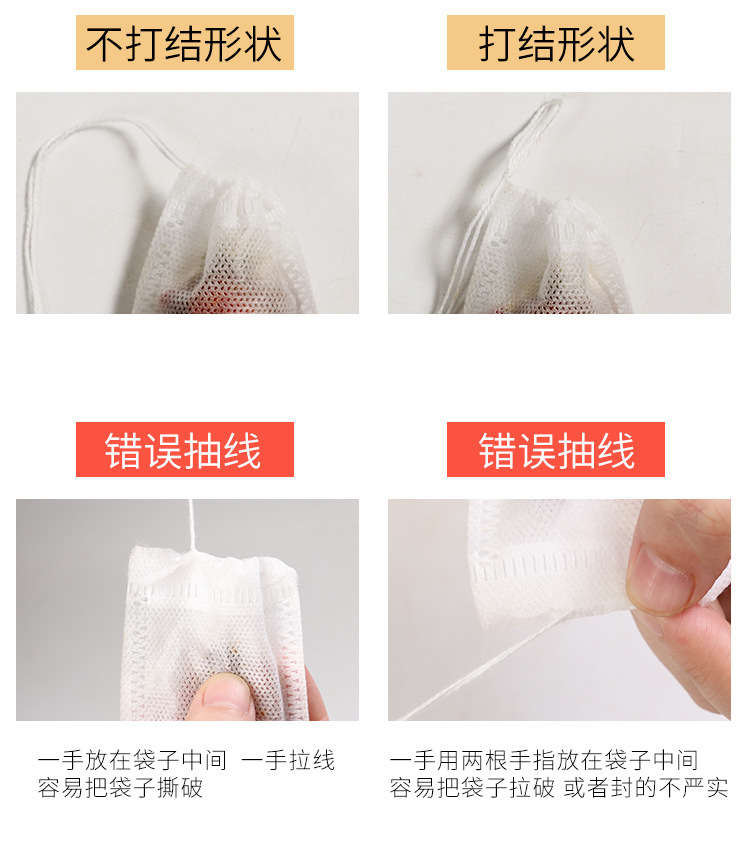 不打结形状

打结形状

错误抽线

错误抽线

一手放在袋子中间 一手拉线
容易把袋子撕破

一手用两根手指放在袋子中间
容易把袋子拉破 或者封的不严实