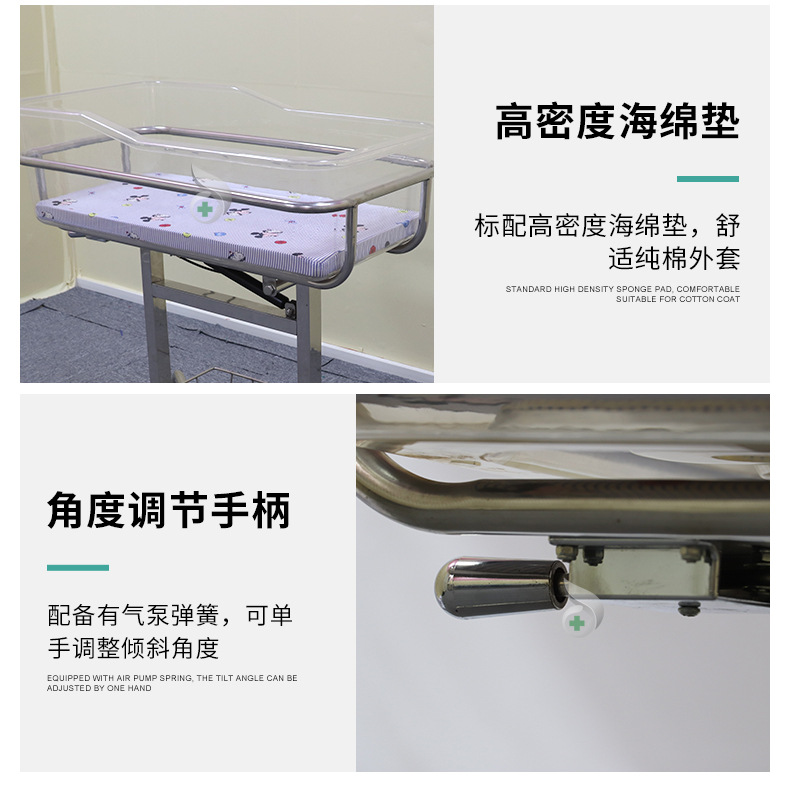 高密度海绵垫

标配高密度海绵垫，舒适纯棉外套

STANDARD HIGH DENSITY SPONGE PAD, COMFORTABLE SUITABLE FOR COTTON COAT

角度调节手柄

配备有气泵弹簧，可单手调整倾斜角度

EQUIPPED WITH AIR PUMP SPRING, THE TILT ANGLE CAN BE ADJUSTED BY ONE HAND