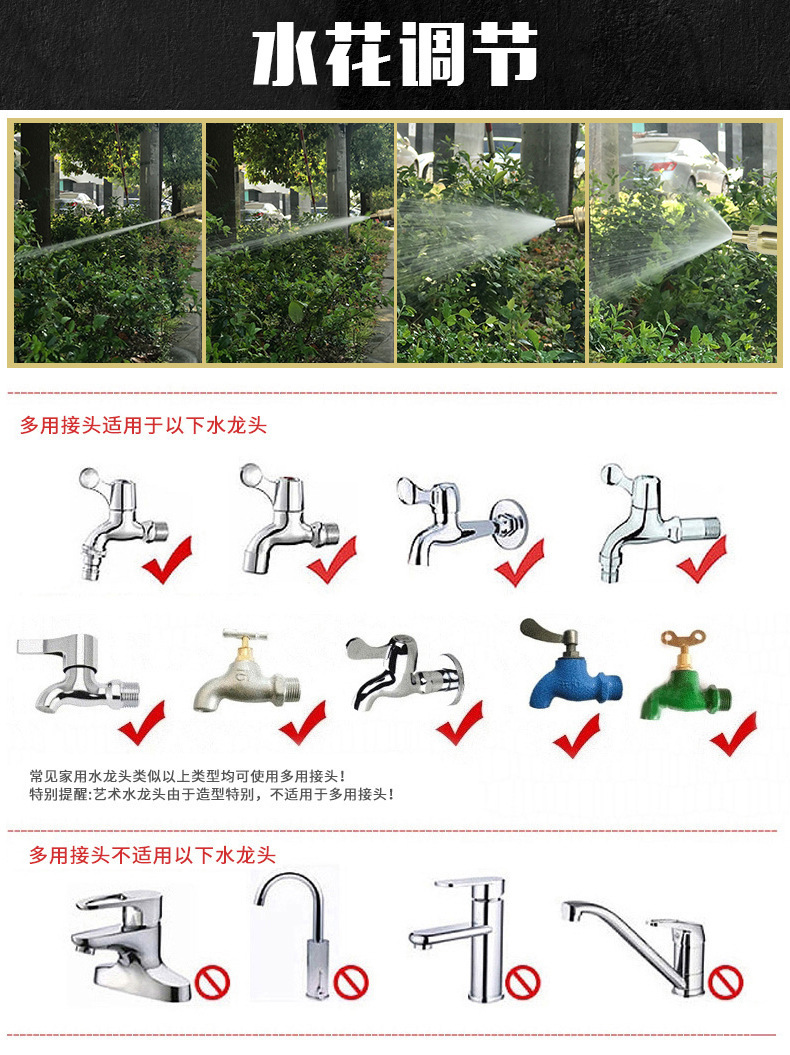 水花调节

多用接头适用于以下水龙头

常见家用水龙头类似以上类型均可使用多用接头！
特别提醒:艺术水龙头由于造型特别，不适用于多用接头！

多用接头不适用以下水龙头