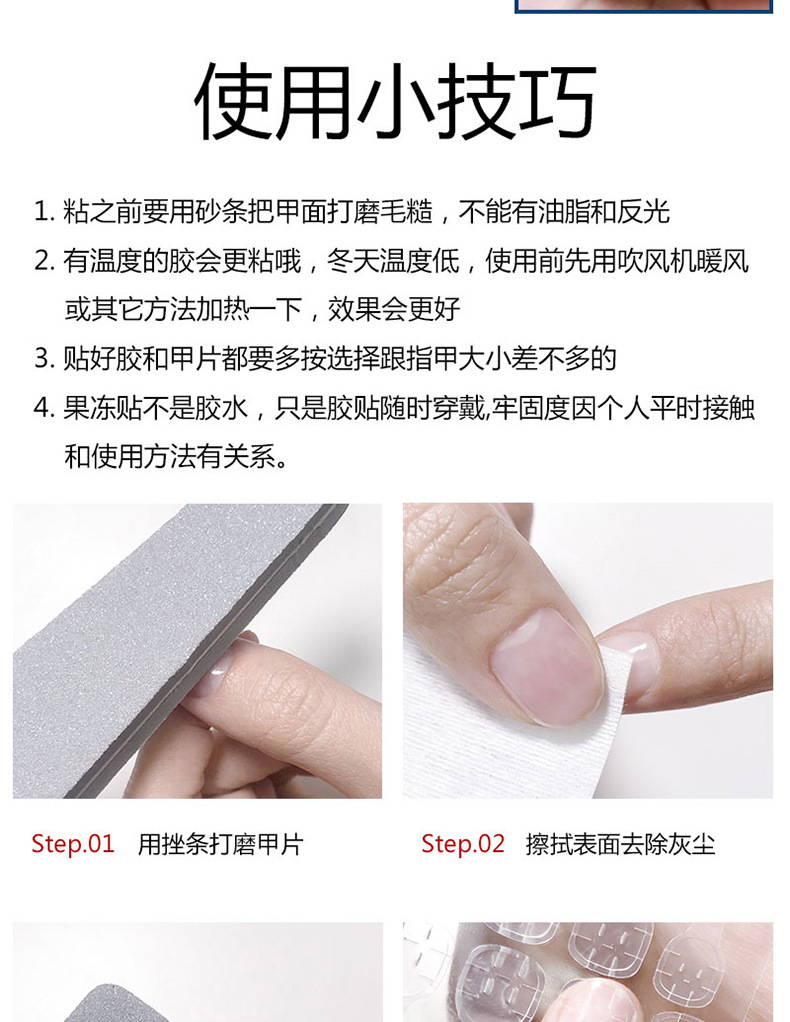 使用小技巧

1. 粘之前要用砂条把甲面打磨毛糙，不能有油脂和反光

2. 有温度的胶会更粘哦，冬天温度低，使用前先用吹风机暖风或其它方法加热一下，效果会更好

3. 贴好胶和甲片都要多按选择跟指甲大小差不多的

4. 果冻贴不是胶水，只是胶贴随时穿戴,牢固度因个人平时接触和使用方法有关系。

Step.01 用挫条打磨甲片

Step.02 擦拭表面去除灰尘