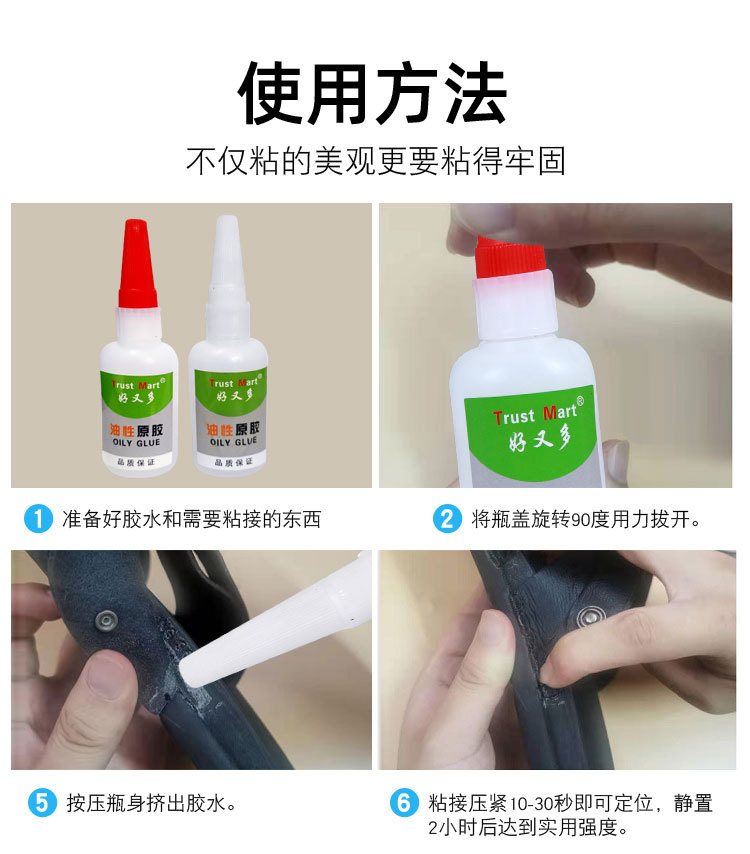 使用方法

不仅粘的美观更要粘得牢固

Trust Mart®
好又多
油性原胶
OILY GLUE
品质保证

Trust Mart®
好又多
油性原胶
OILY GLUE
品质保证

Trust Mart®
好又多

1 准备好胶水和需要粘接的东西

2 将瓶盖旋转90度用力拔开。

5 按压瓶身挤出胶水。

6 粘接压紧10-30秒即可定位，静置2小时后达到实用强度。