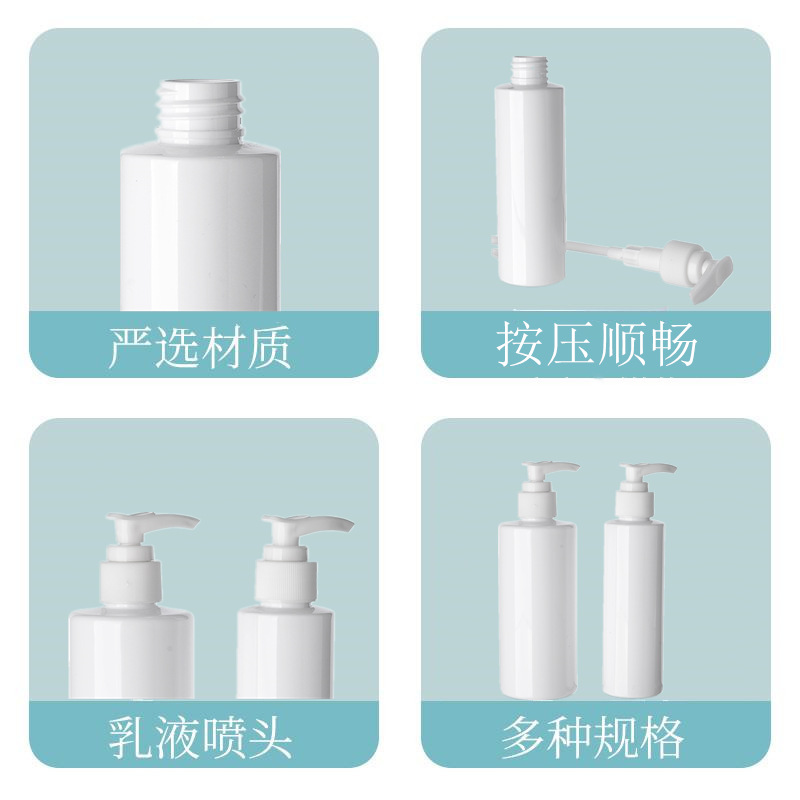 严选材质

按压顺畅

乳液喷头

多种规格