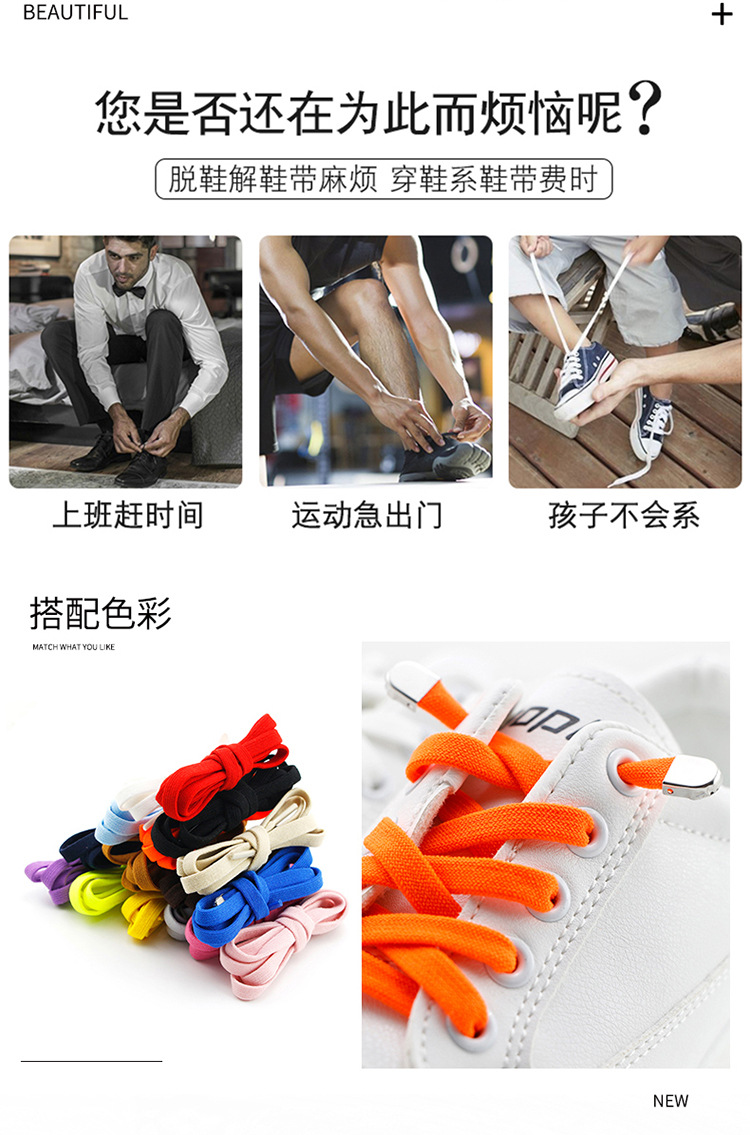 BEAUTIFUL

+

您是否还在为此而烦恼呢？

脱鞋解鞋带麻烦 穿鞋系鞋带费时

上班赶时间

运动急出门

孩子不会系

搭配色彩

MATCH WHAT YOU LIKE

NEW