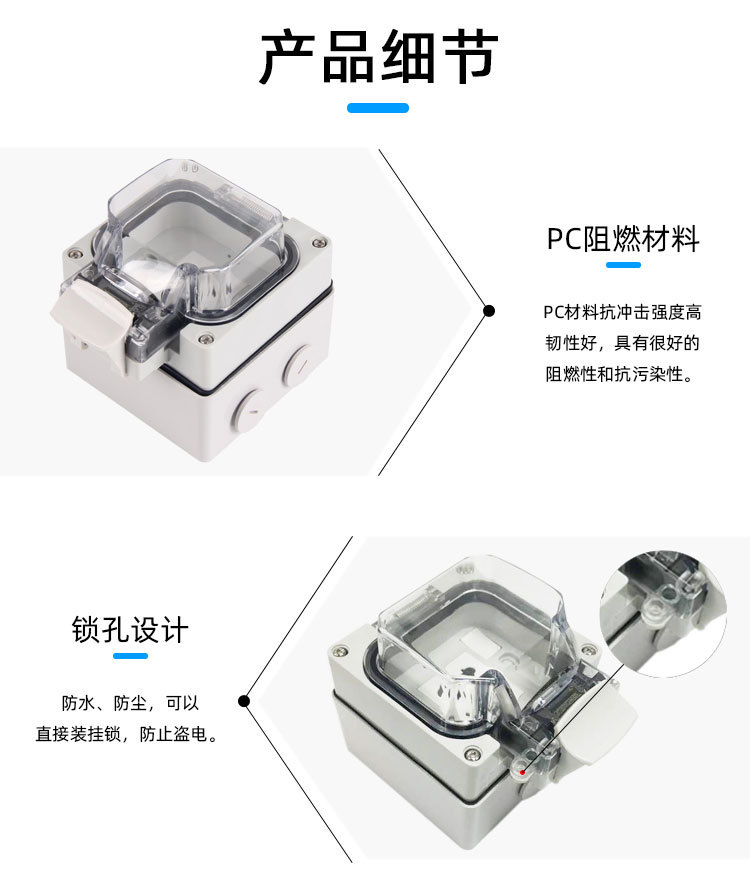 产品细节

PC阻燃材料

PC材料抗冲击强度高韧性好，具有很好的阻燃性和抗污染性。

锁孔设计

防水、防尘，可以直接装挂锁，防止盗电。