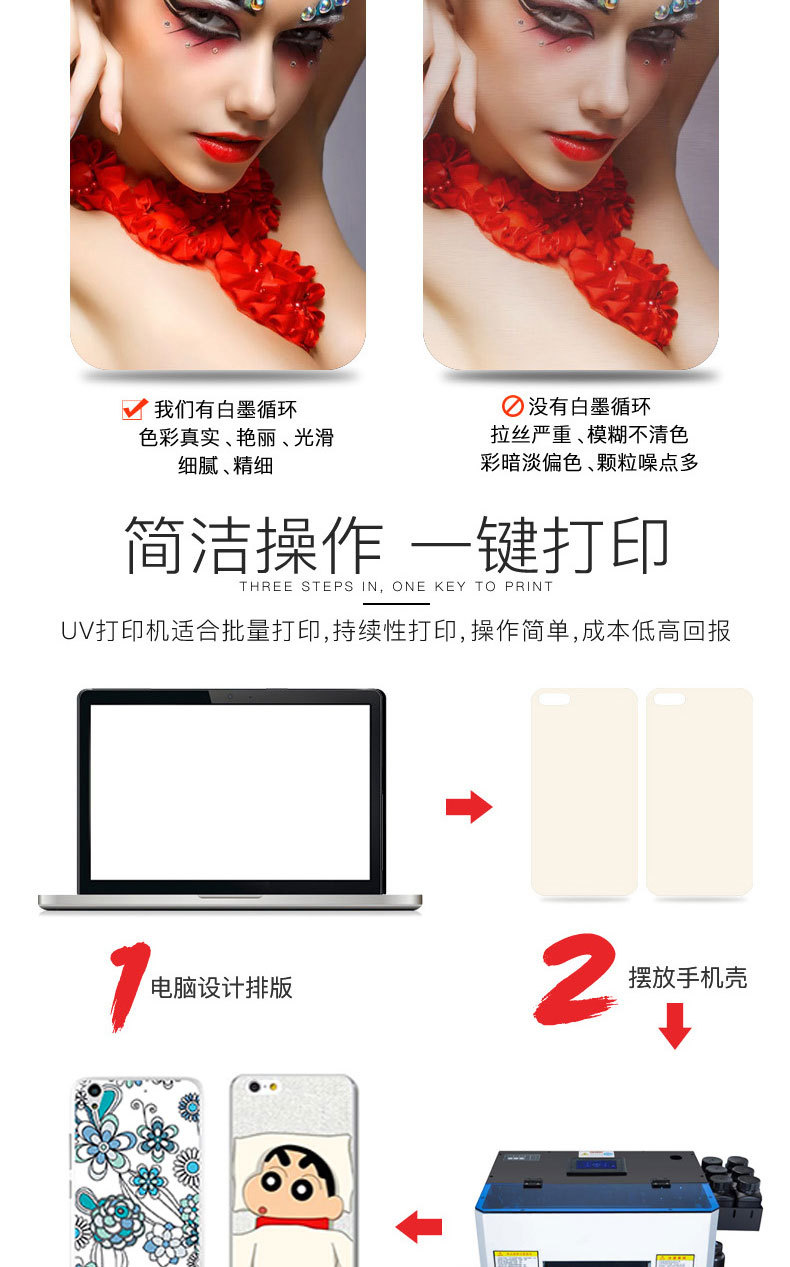 我们有白墨循环
色彩真实、艳丽、光滑
细腻、精细

没有白墨循环
拉丝严重、模糊不清色
彩暗淡偏色、颗粒噪点多

简洁操作 一键打印
THREE STEPS IN, ONE KEY TO PRINT

UV打印机适合批量打印,持续性打印,操作简单,成本低高回报

1 电脑设计排版

2 摆放手机壳