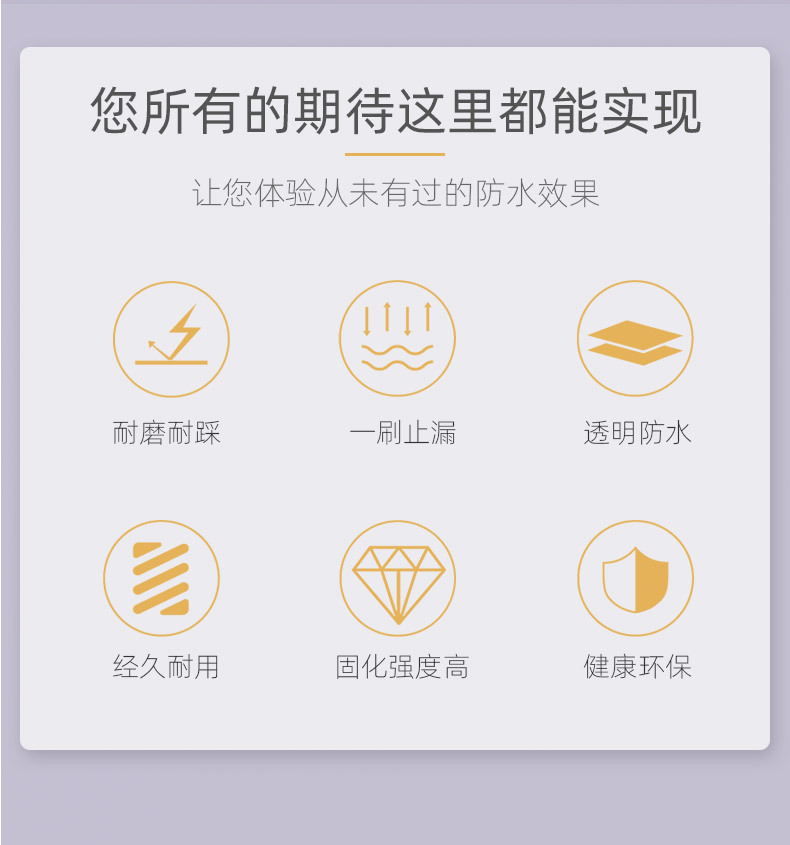 您所有的期待这里都能实现

让您体验从未有过的防水效果

耐磨耐踩

一刷止漏

透明防水

经久耐用

固化强度高

健康环保