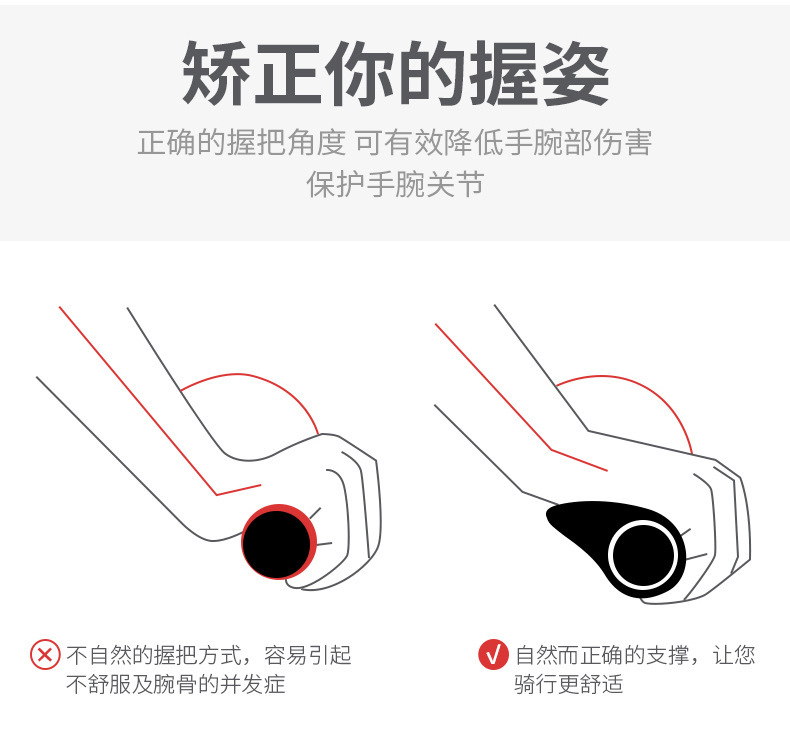 矫正你的握姿

正确的握把角度 可有效降低手腕部伤害
保护手腕关节

不自然的握把方式，容易引起不舒服及腕骨的并发症

自然而正确的支撑，让您骑行更舒适