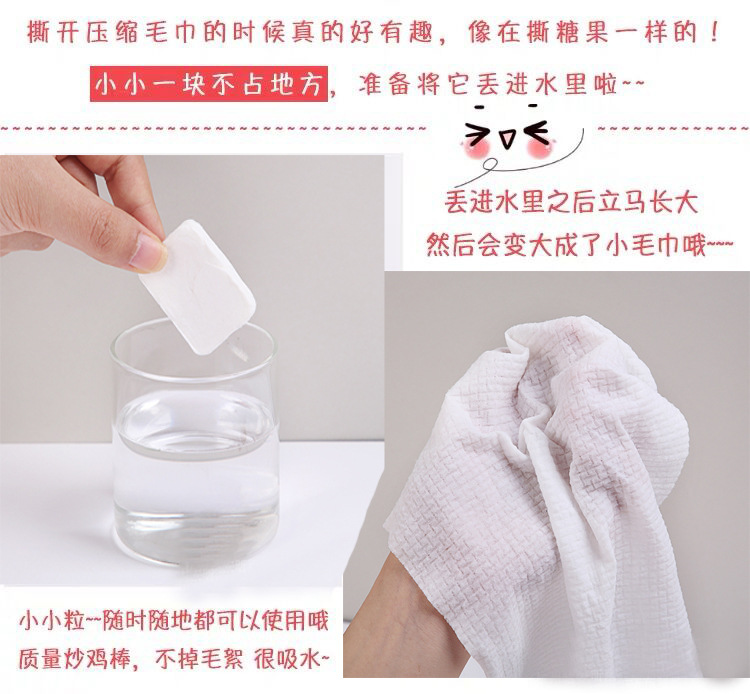 撕开压缩毛巾的时候真的好有趣，像在撕糖果一样的！

小小一块不占地方，准备将它丢进水里啦~~

丢进水里之后立马长大
然后会变大成了小毛巾哦~~~

小小粒~~随时随地都可以使用哦
质量炒鸡棒，不掉毛絮 很吸水~