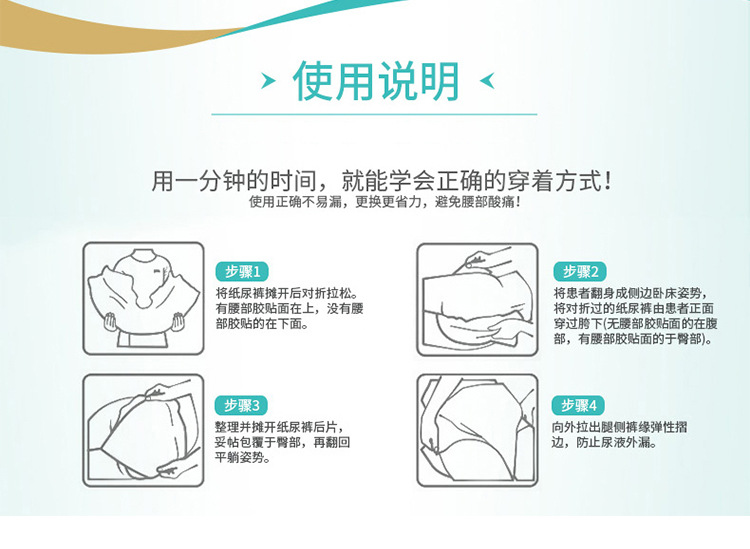 使用说明

用一分钟的时间，就能学会正确的穿着方式！
使用正确不易漏，更换更省力，避免腰部酸痛！

步骤1
将纸尿裤摊开后对折拉松。有腰部胶贴面在上，没有腰部胶贴的在下面。

步骤2
将患者翻身成侧边卧床姿势，将对折过的纸尿裤由患者正面穿过胯下(无腰部胶贴面的在腹部，有腰部胶贴面的于臀部)。

步骤3
整理并摊开纸尿裤后片，妥帖包覆于臀部，再翻回平躺姿势。

步骤4
向外拉出腿侧裤缘弹性摺边，防止尿液外漏。