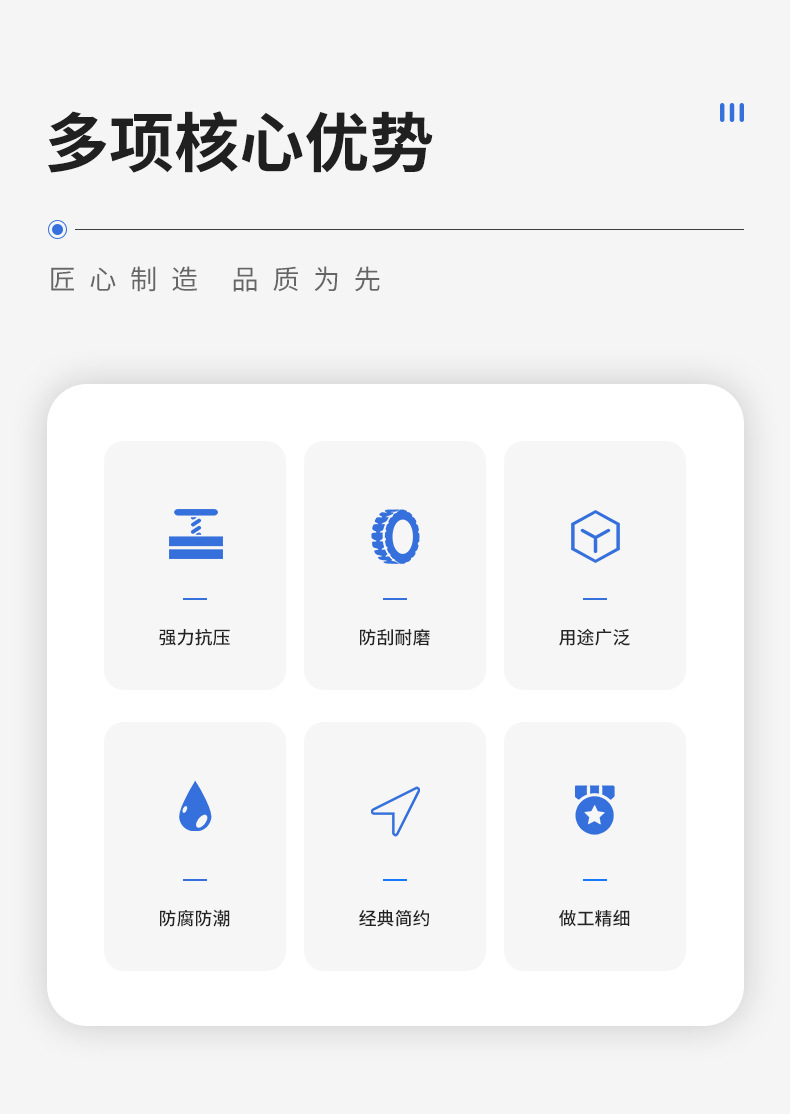 多项核心优势

匠心制造 品质为先

强力抗压

防刮耐磨

用途广泛

防腐防潮

经典简约

做工精细