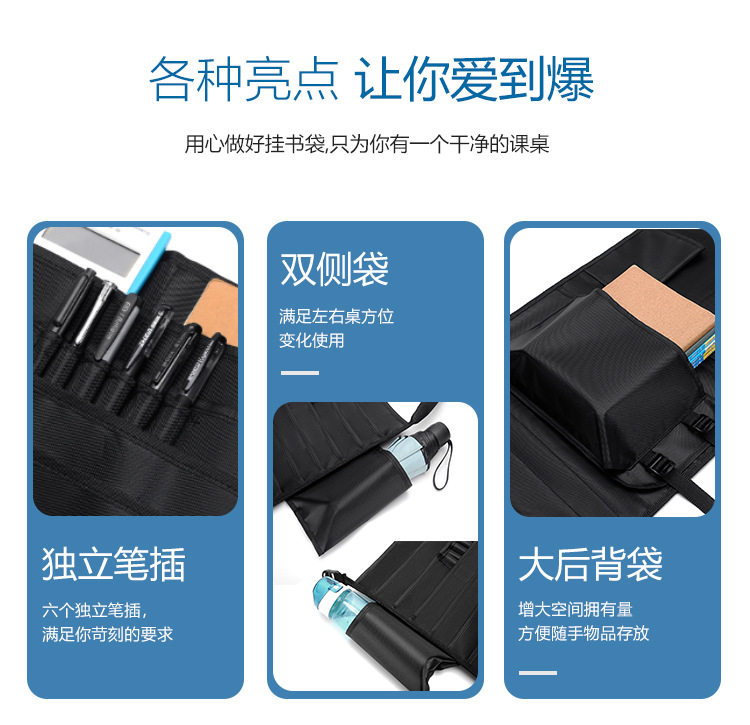 各种亮点 让你爱到爆

用心做好挂书袋,只为你有一个干净的课桌

独立笔插

六个独立笔插,
满足你苛刻的要求

双侧袋

满足左右桌方位
变化使用

大后背袋

增大空间拥有量
方便随手物品存放