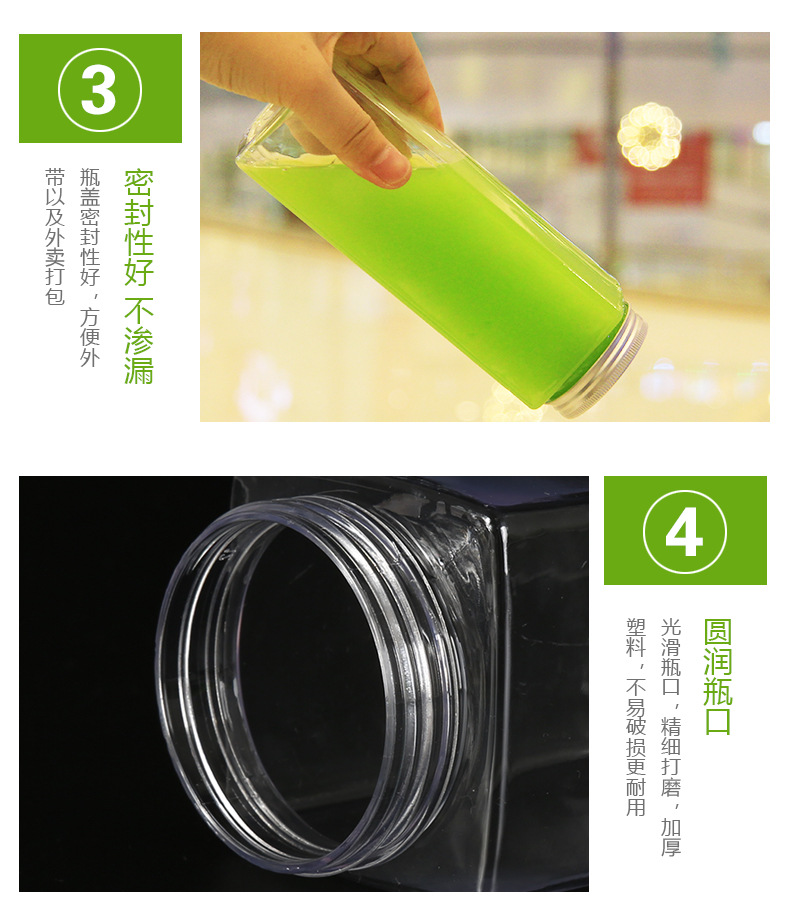 3

密封性好 不渗漏

瓶盖密封性好，方便外带以及外卖打包

4

圆润瓶口

光滑瓶口，精细打磨，加厚塑料，不易破损更耐用