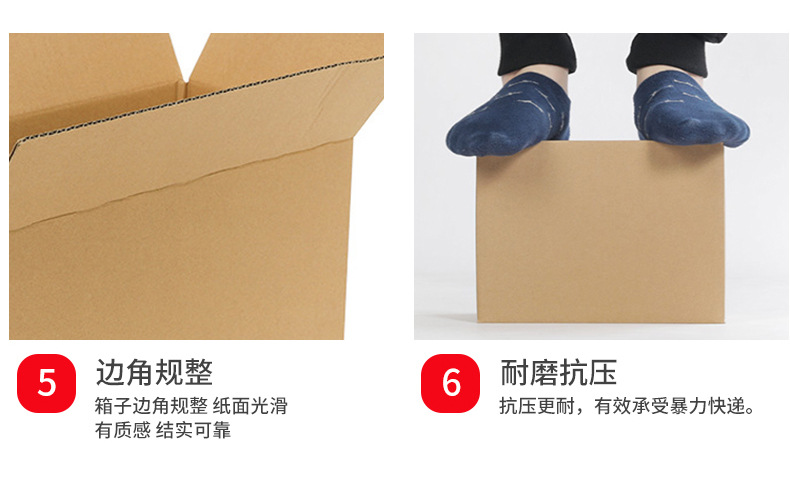 5

边角规整

箱子边角规整 纸面光滑
有质感 结实可靠

6

耐磨抗压

抗压更耐，有效承受暴力快递。