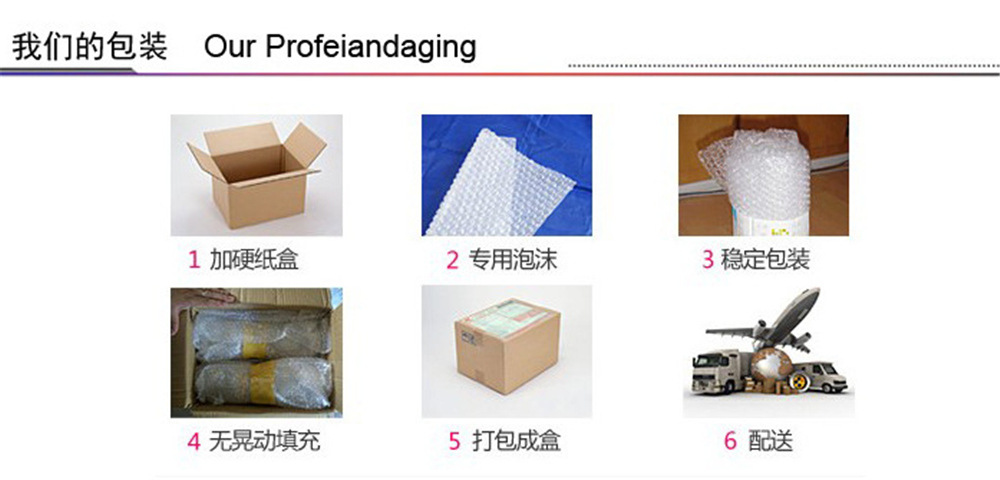 我们的包装 Our Profeiandaging

1 加硬纸盒

2 专用泡沫

3 稳定包装

4 无晃动填充

5 打包成盒

6 配送