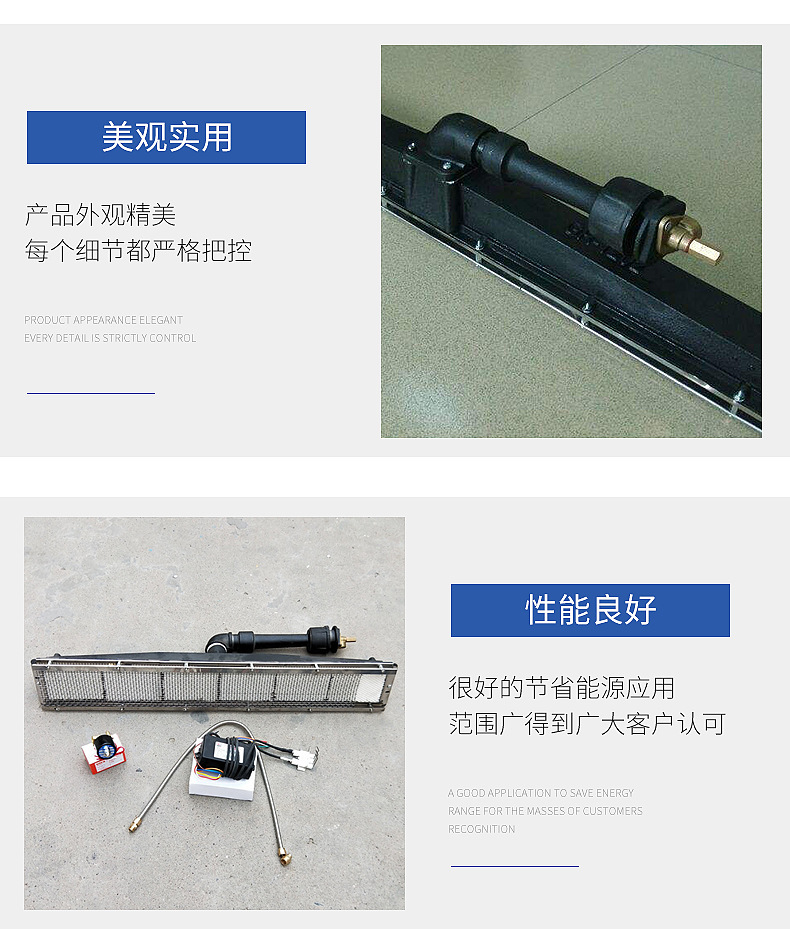 美观实用

产品外观精美
每个细节都严格把控

PRODUCT APPEARANCE ELEGANT
EVERY DETAIL IS STRICTLY CONTROL

性能良好

很好的节省能源应用
范围广得到广大客户认可

A GOOD APPLICATION TO SAVE ENERGY
RANGE FOR THE MASSES OF CUSTOMERS
RECOGNITION