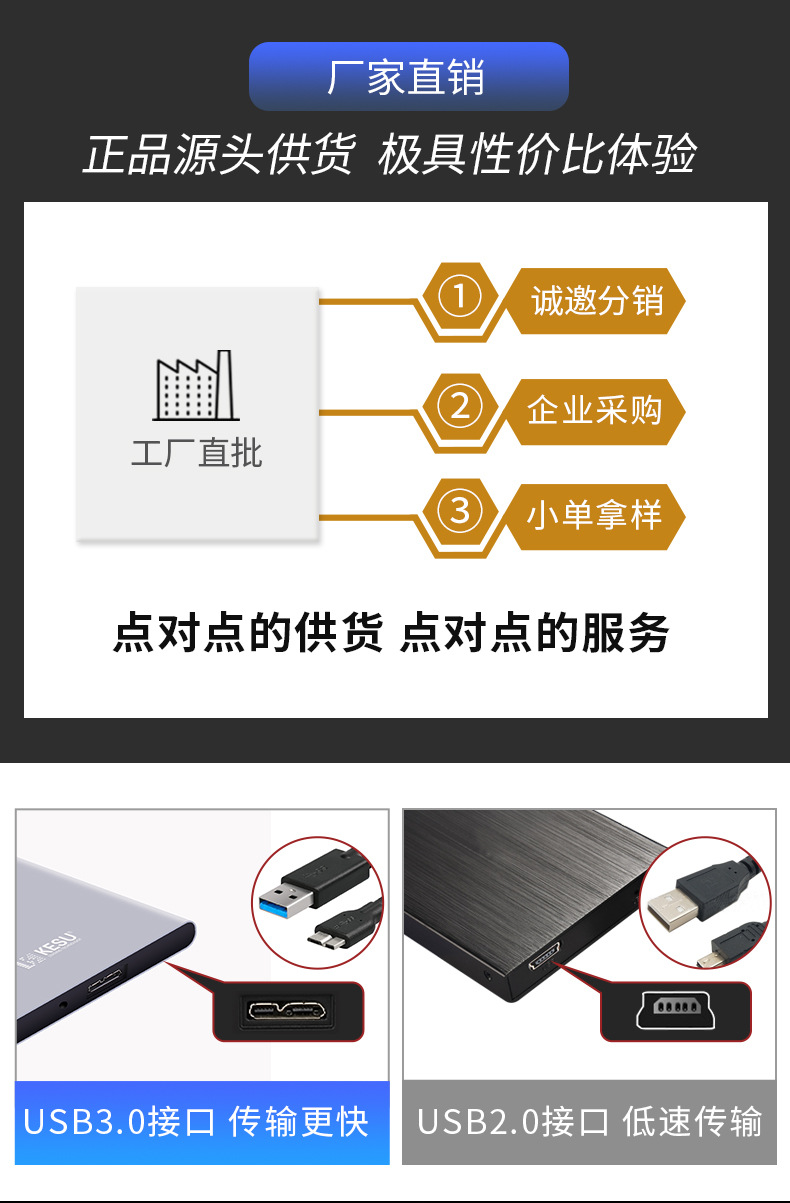 厂家直销

正品源头供货 极具性价比体验

工厂直批

① 诚邀分销

② 企业采购

③ 小单拿样

点对点的供货 点对点的服务

KESU

USB3.0接口 传输更快

USB2.0接口 低速传输