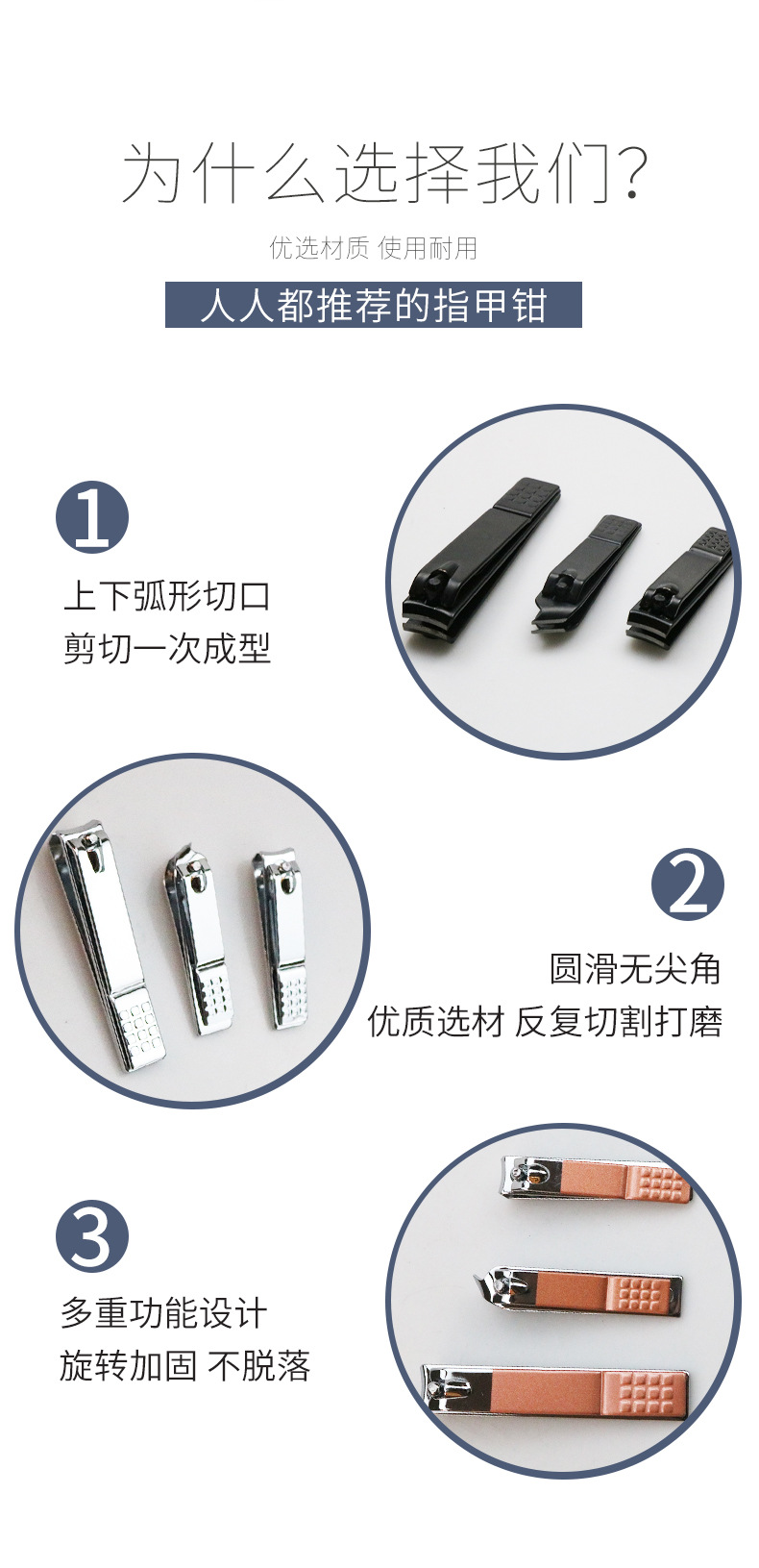 为什么选择我们?

优选材质 使用耐用

人人都推荐的指甲钳

1

上下弧形切口
剪切一次成型

2

圆滑无尖角
优质选材 反复切割打磨

3

多重功能设计
旋转加固 不脱落