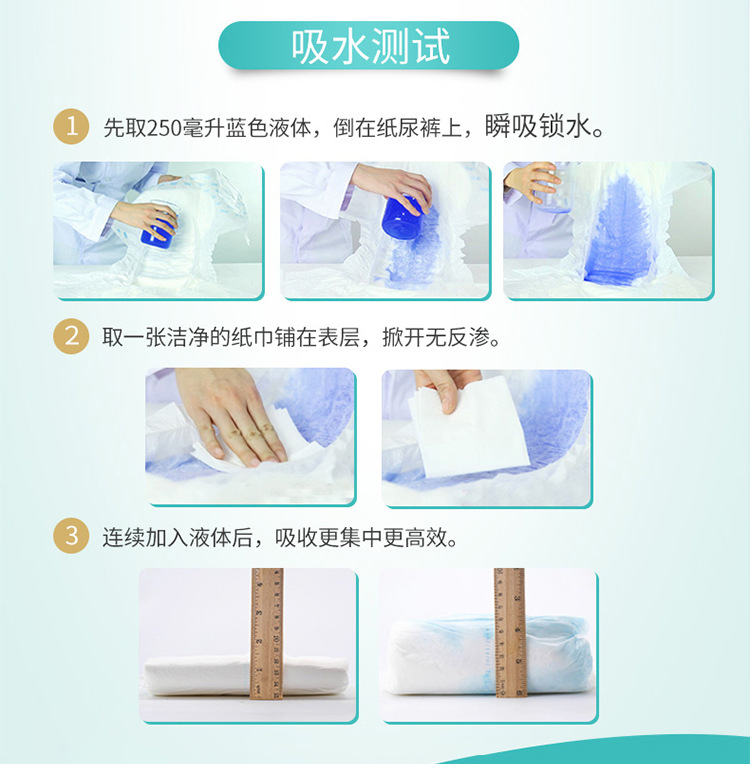 吸水测试

1 先取250毫升蓝色液体，倒在纸尿裤上，瞬吸锁水。

2 取一张洁净的纸巾铺在表层，掀开无反渗。

3 连续加入液体后，吸收更集中更高效。