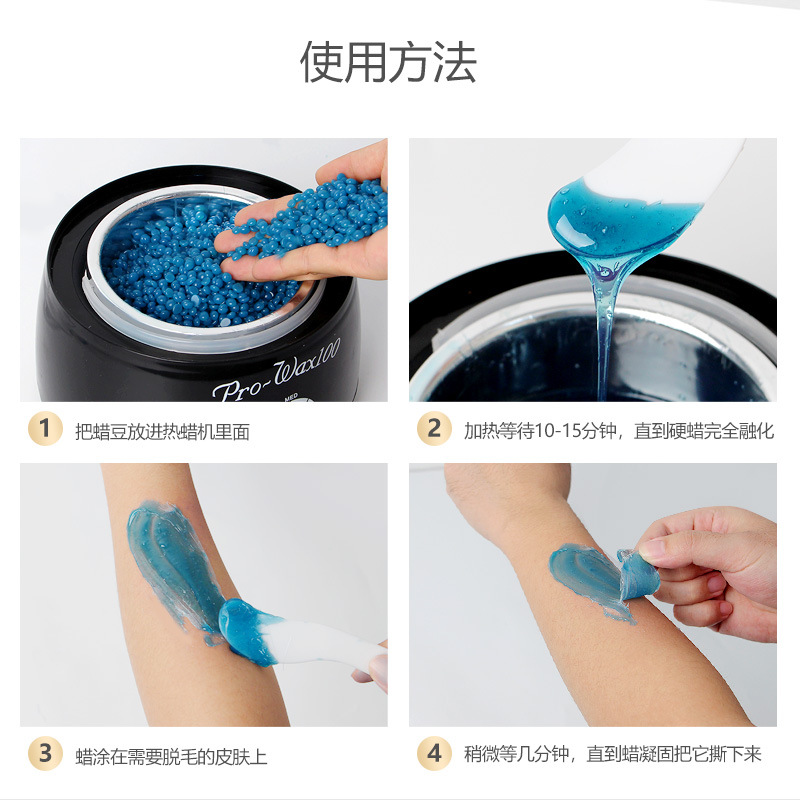 使用方法

Pro-Wax100

MED

1 把蜡豆放进热蜡机里面

2 加热等待10-15分钟，直到硬蜡完全融化

3 蜡涂在需要脱毛的皮肤上

4 稍微等几分钟，直到蜡凝固把它撕下来