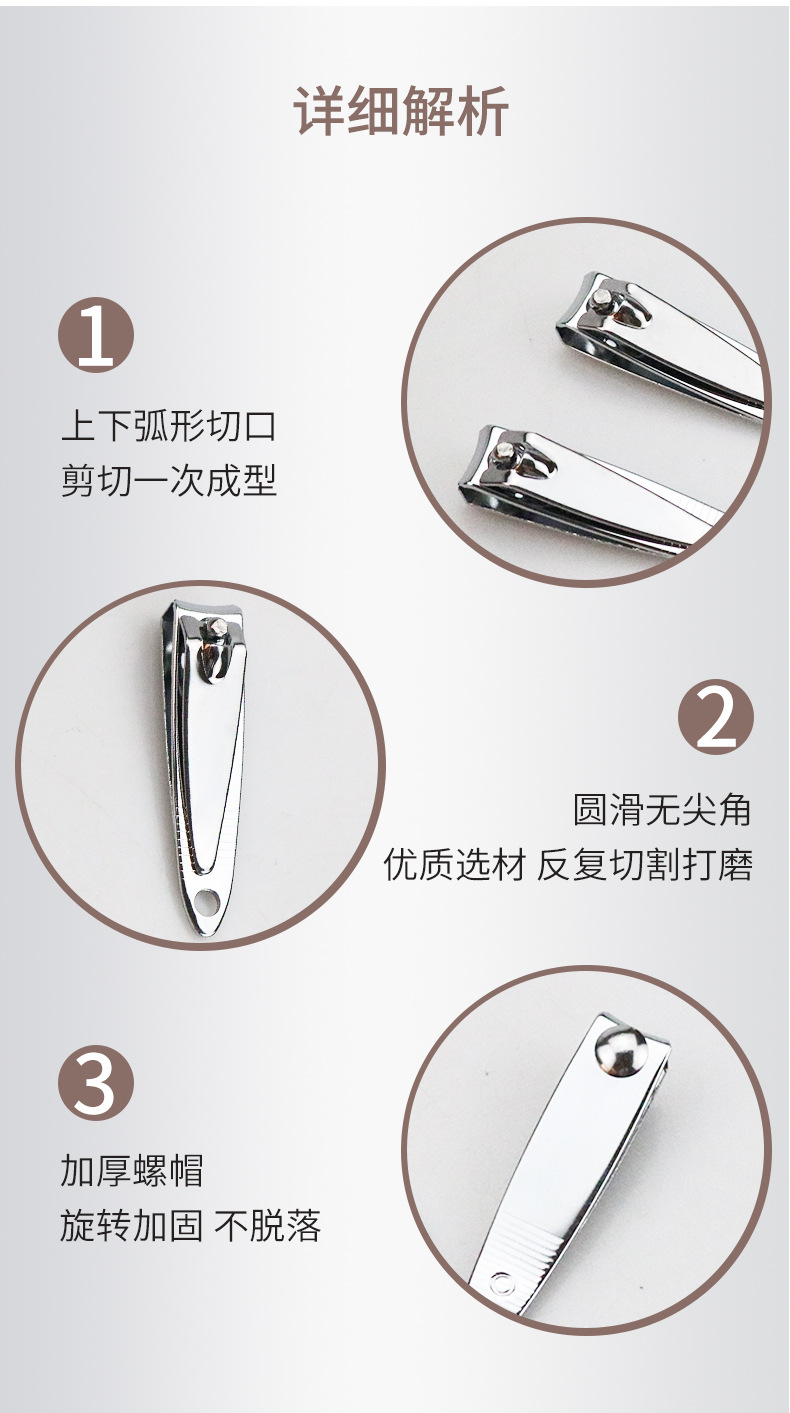 详细解析

1

上下弧形切口
剪切一次成型

2

圆滑无尖角
优质选材 反复切割打磨

3

加厚螺帽
旋转加固 不脱落