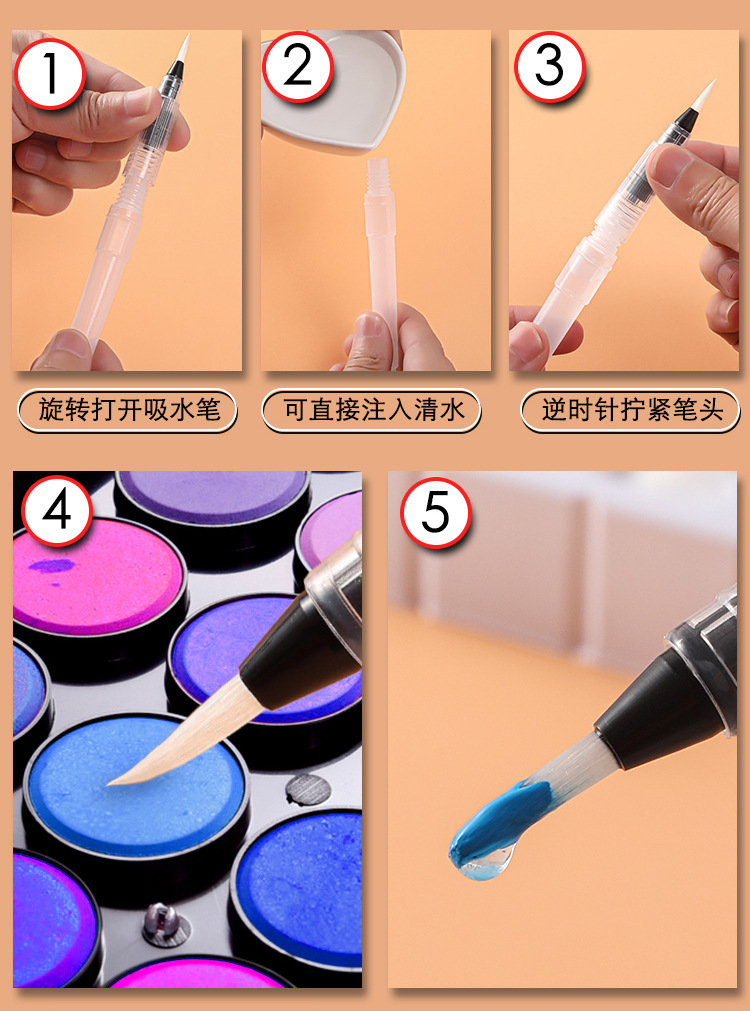 1

2

3

旋转打开吸水笔

可直接注入清水

逆时针拧紧笔头

4

5