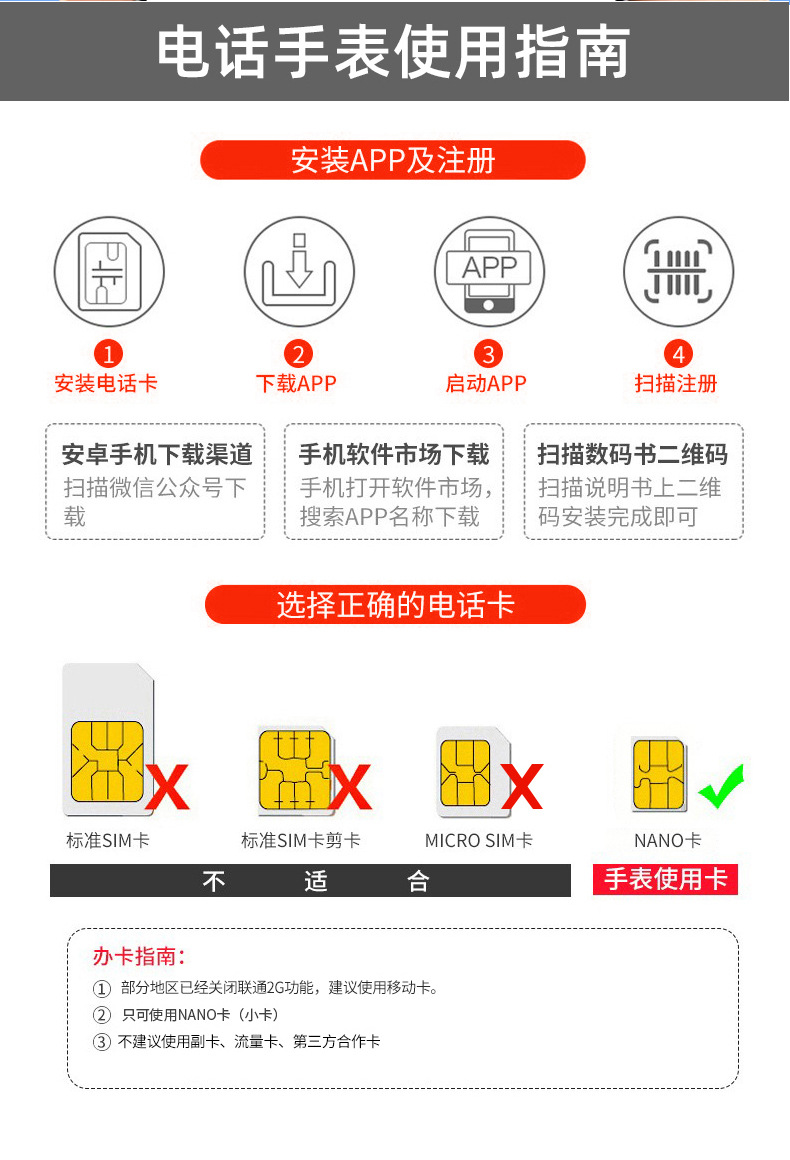 电话手表使用指南

安装APP及注册

APP

1
安装电话卡

2
下载APP

3
启动APP

4
扫描注册

安卓手机下载渠道
扫描微信公众号下载

手机软件市场下载
手机打开软件市场，搜索APP名称下载

扫描数码书二维码
扫描说明书上二维码安装完成即可

选择正确的电话卡

标准SIM卡

标准SIM卡剪卡

MICRO SIM卡

NANO卡

不 适 合

手表使用卡

办卡指南：
① 部分地区已经关闭联通2G功能，建议使用移动卡。
② 只可使用NANO卡（小卡）
③ 不建议使用副卡、流量卡、第三方合作卡