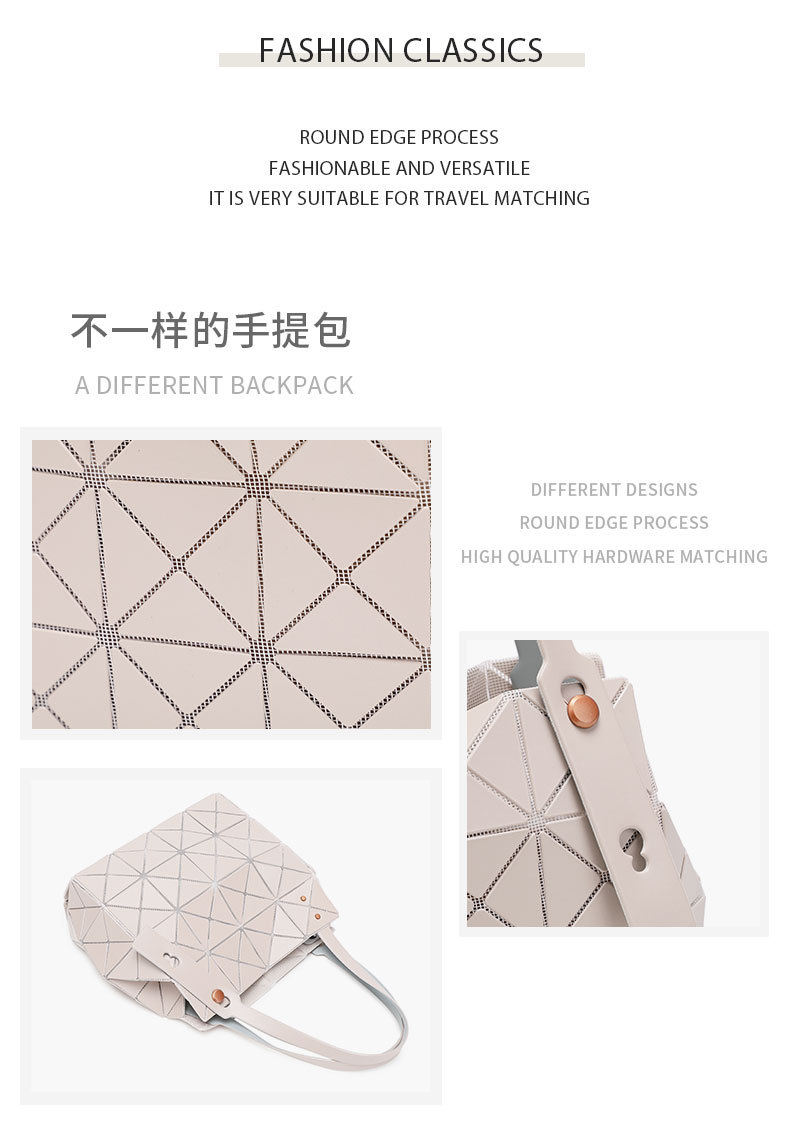 FASHION CLASSICS

ROUND EDGE PROCESS
FASHIONABLE AND VERSATILE
IT IS VERY SUITABLE FOR TRAVEL MATCHING

不一样的手提包
A DIFFERENT BACKPACK

DIFFERENT DESIGNS
ROUND EDGE PROCESS
HIGH QUALITY HARDWARE MATCHING