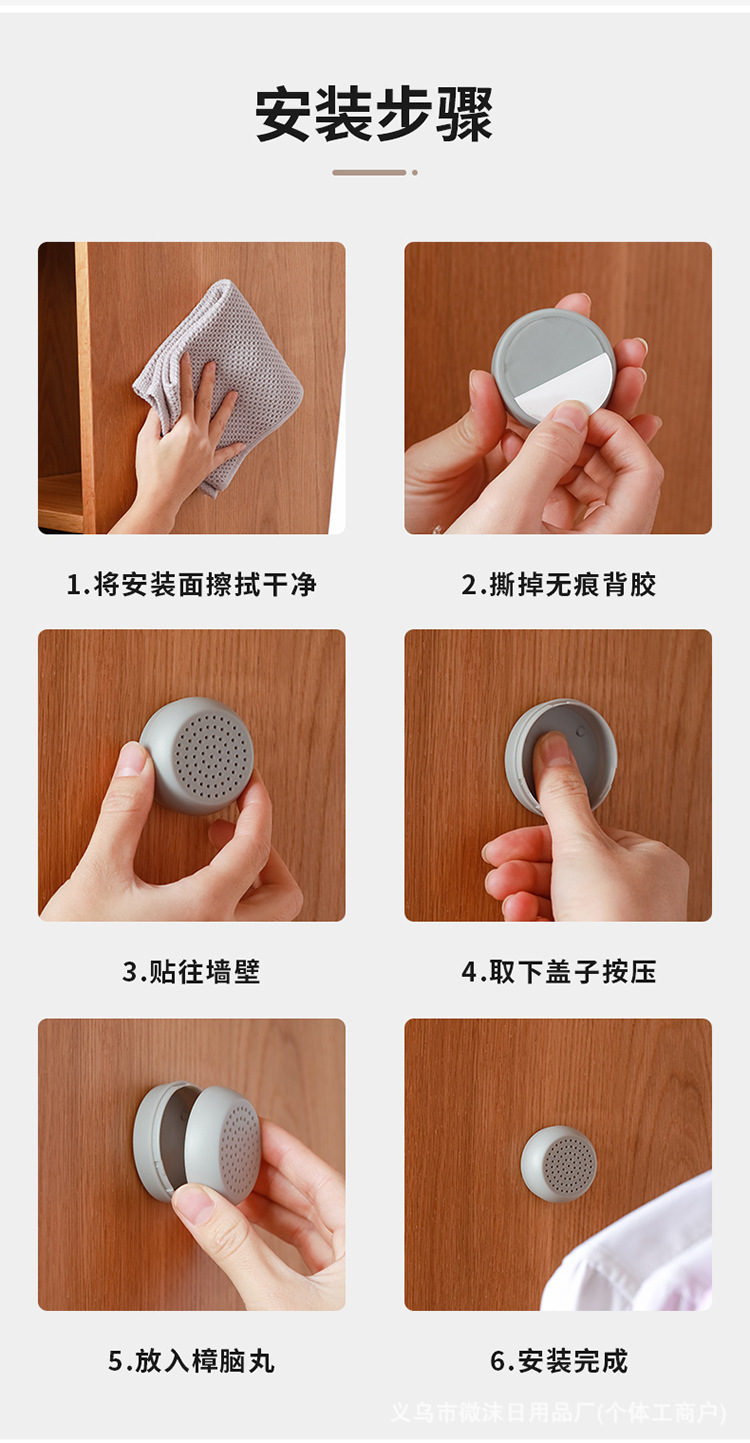 安装步骤

1.将安装面擦拭干净

2.撕掉无痕背胶

3.贴往墙壁

4.取下盖子按压

5.放入樟脑丸

6.安装完成

义乌市微沫日用品厂(个体工商户)